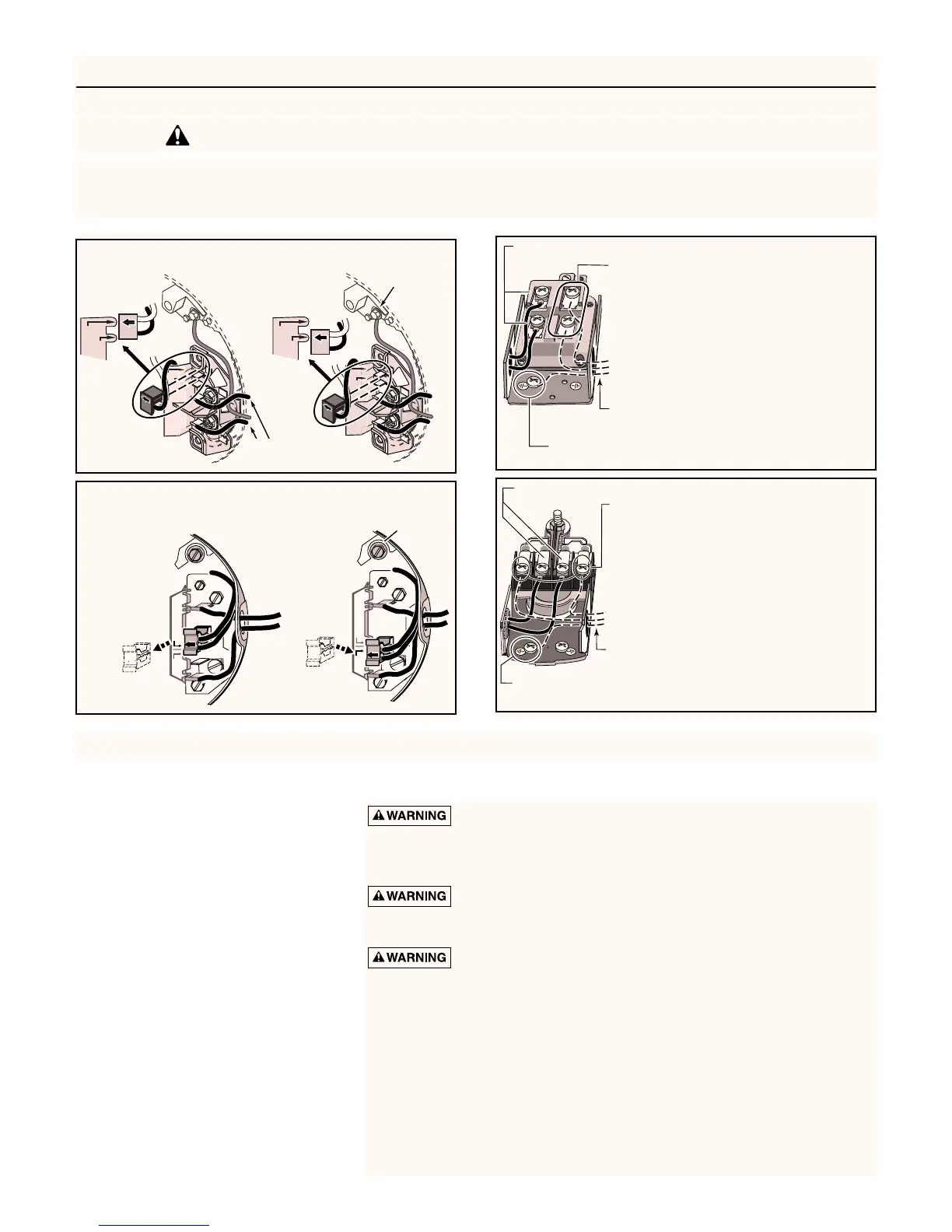 WARNING

WARNING

WARNING