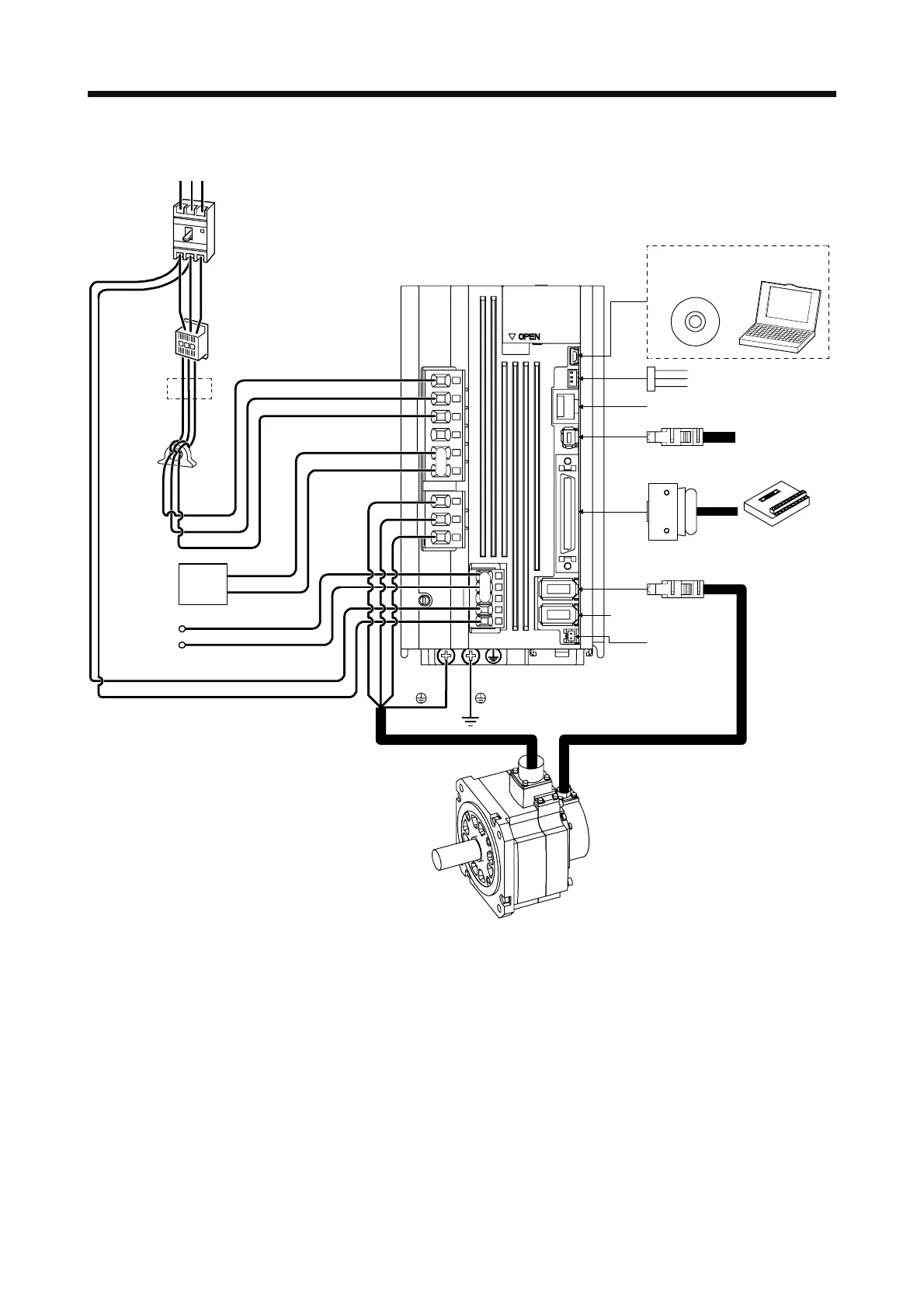 OPEN