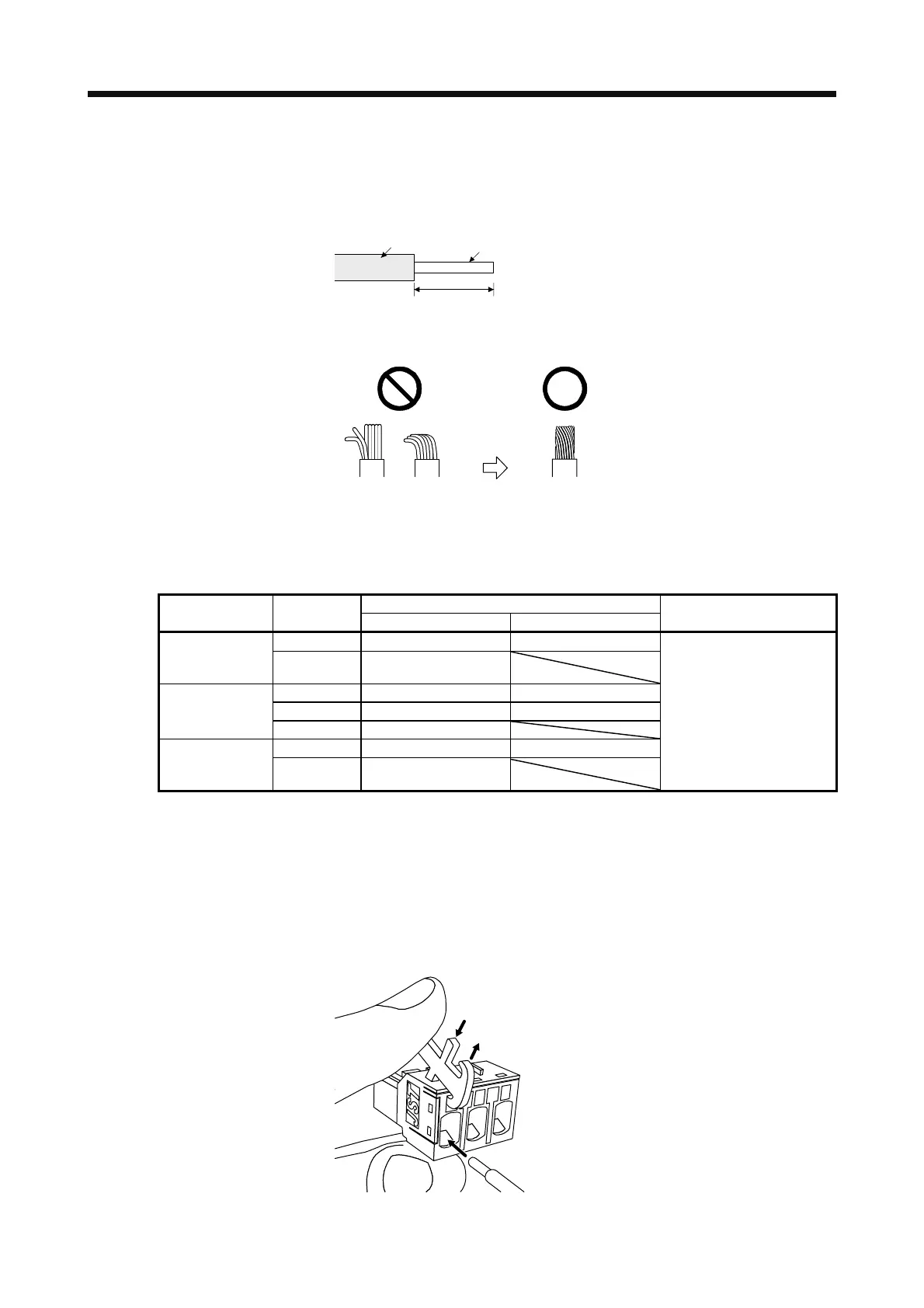 JST