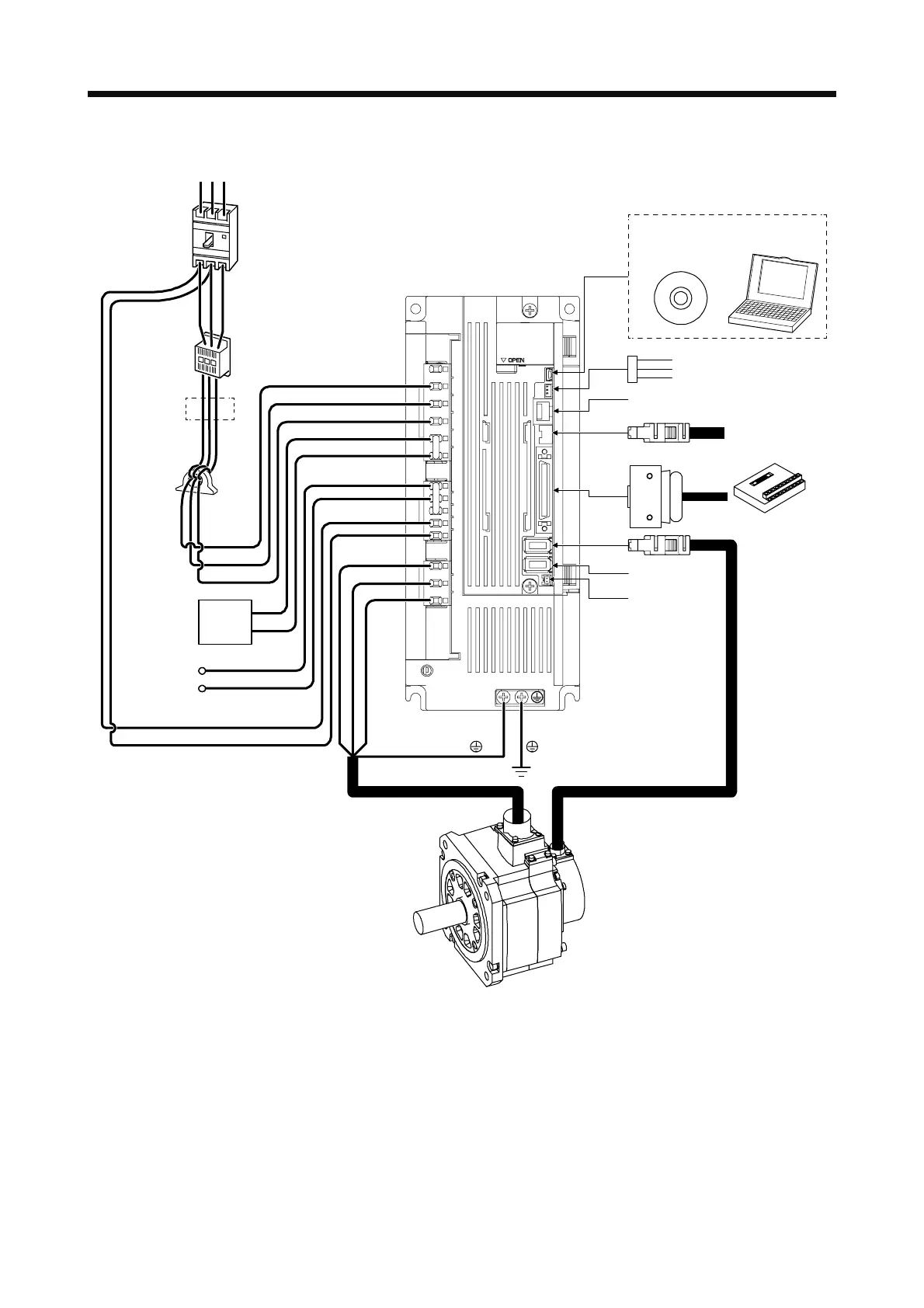 OPEN