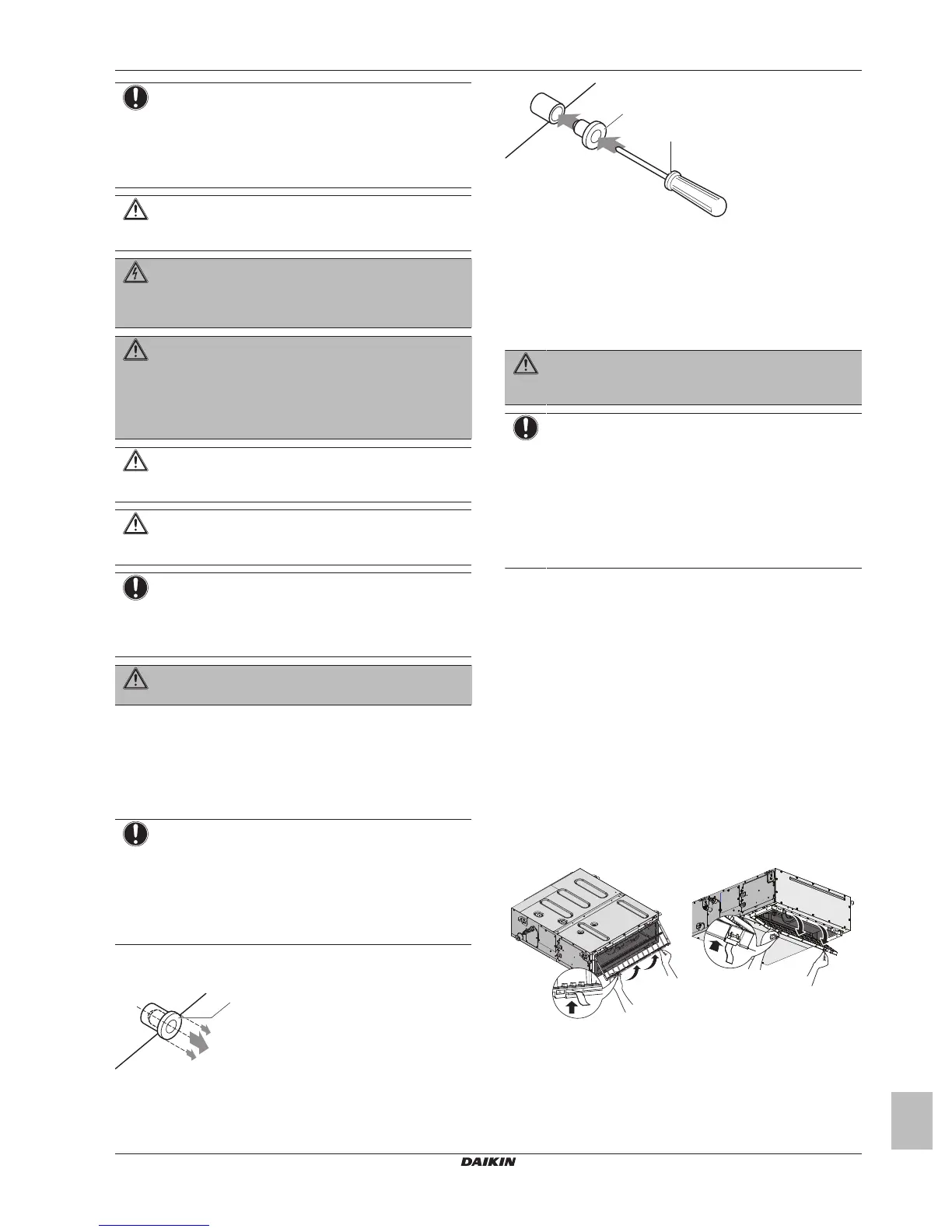 DAIKIN