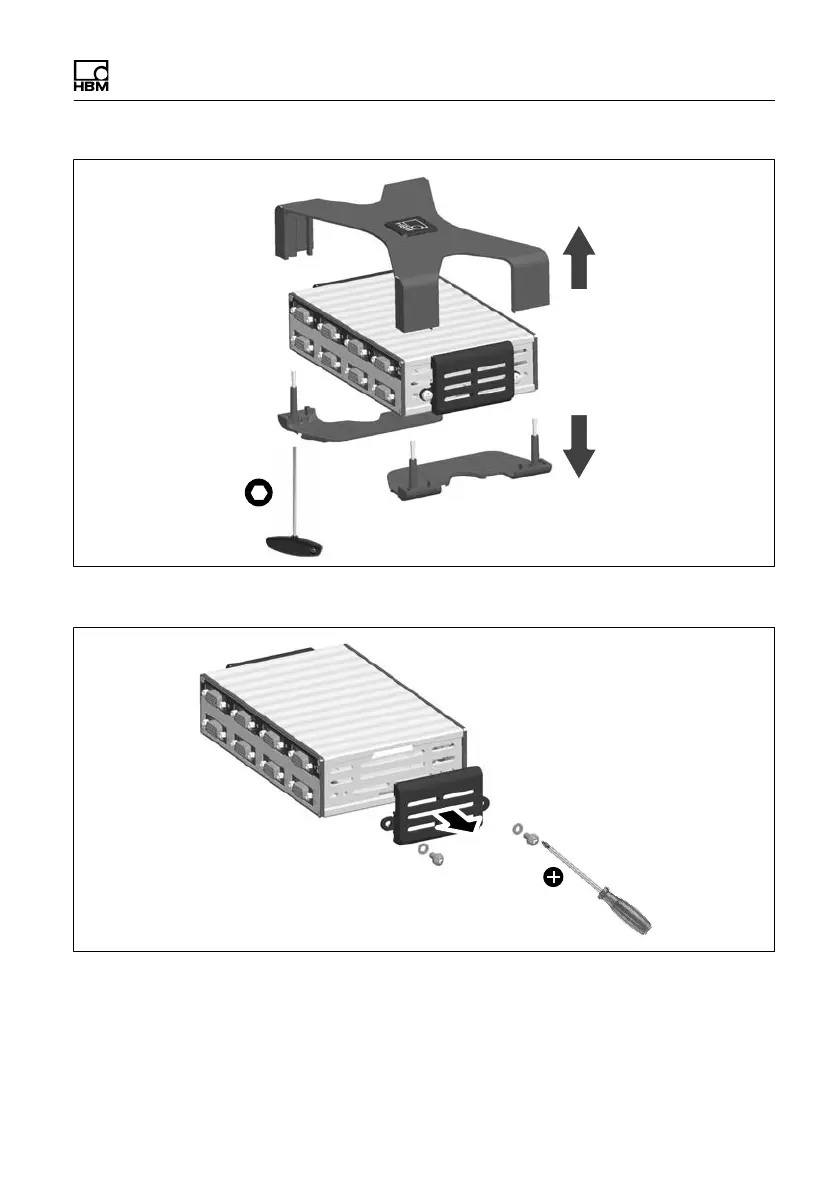 HBM