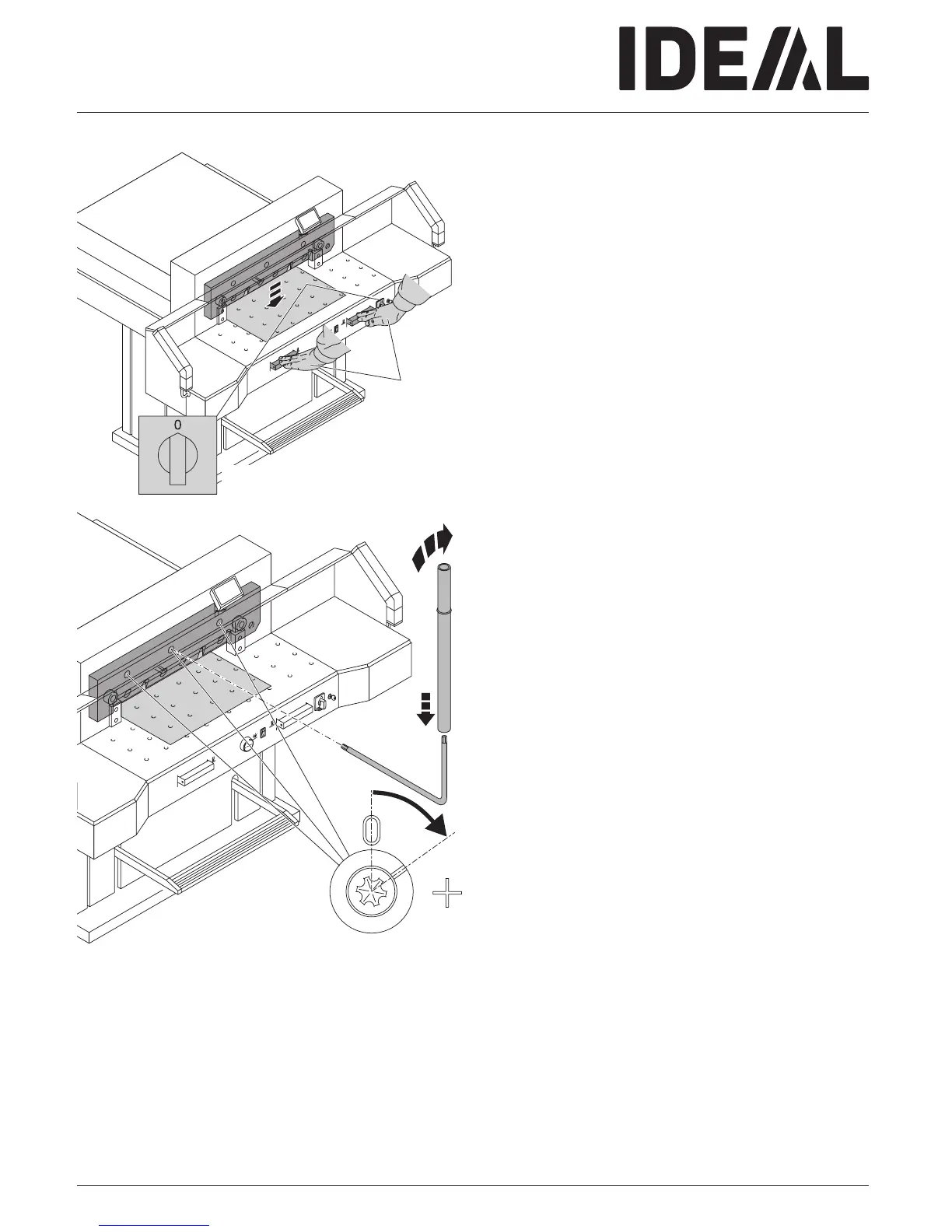 IDEAL

0