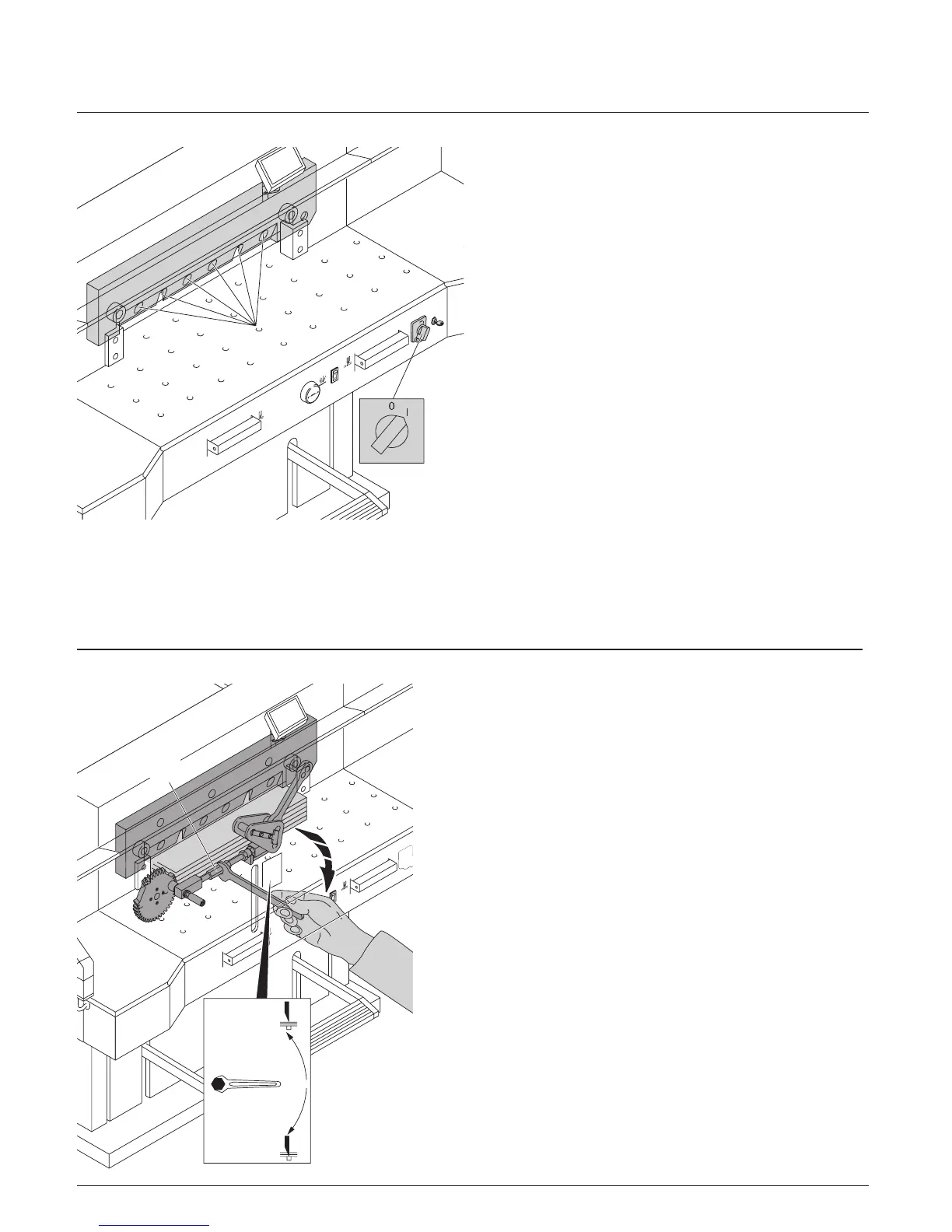 0 I