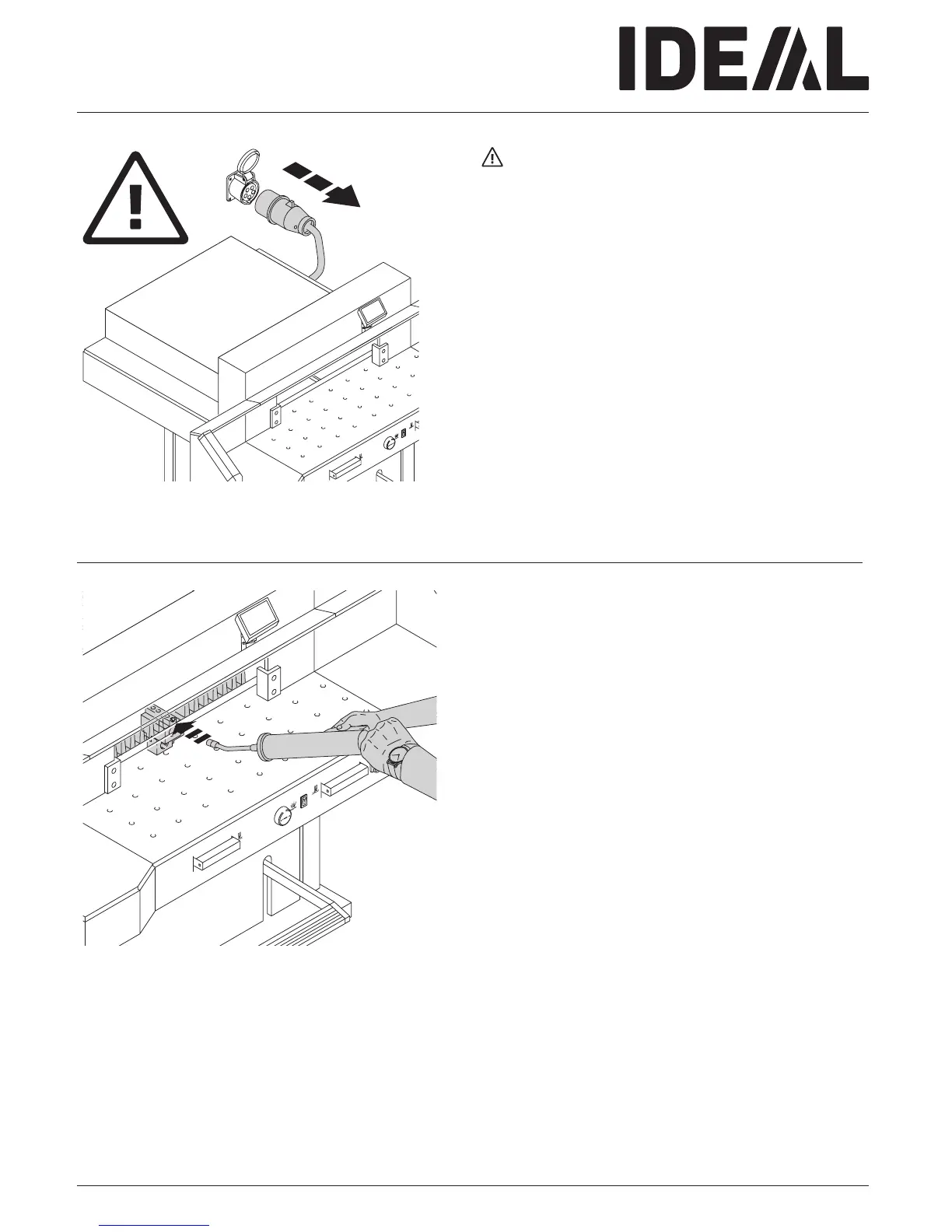 IDEAL