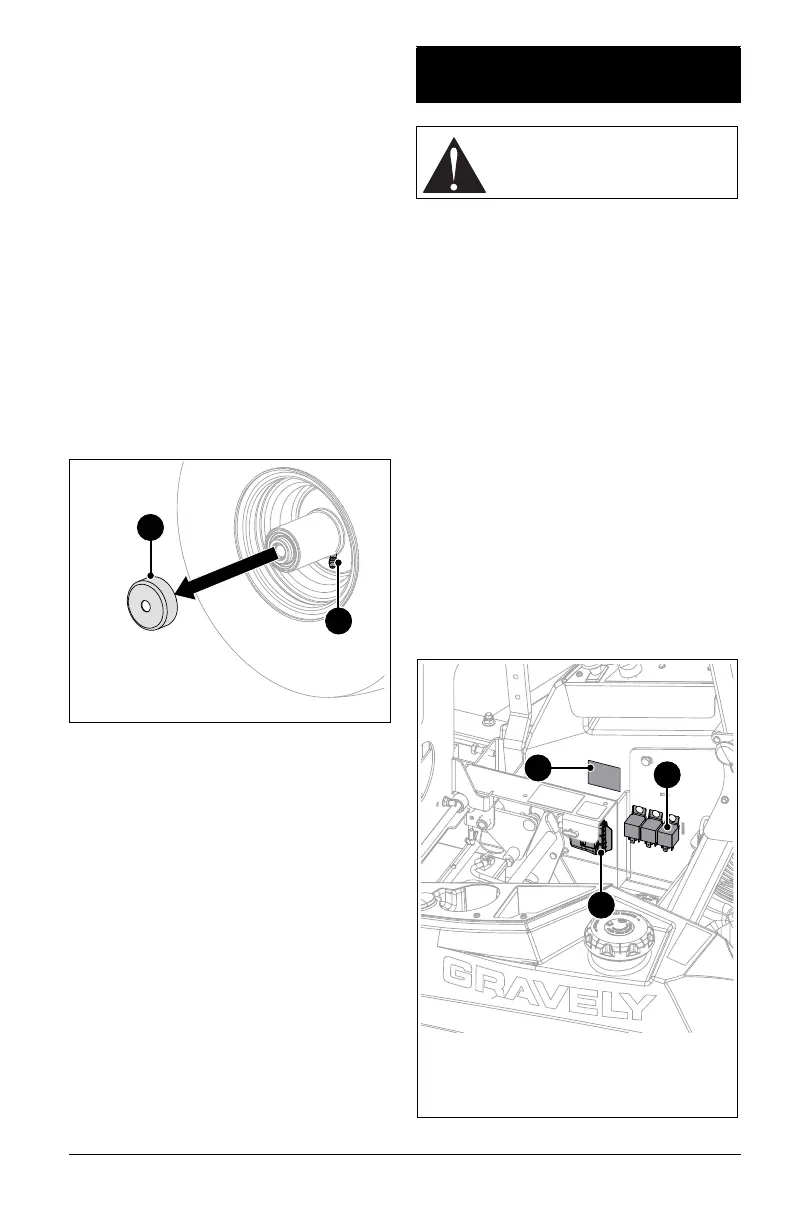 GRAVELY