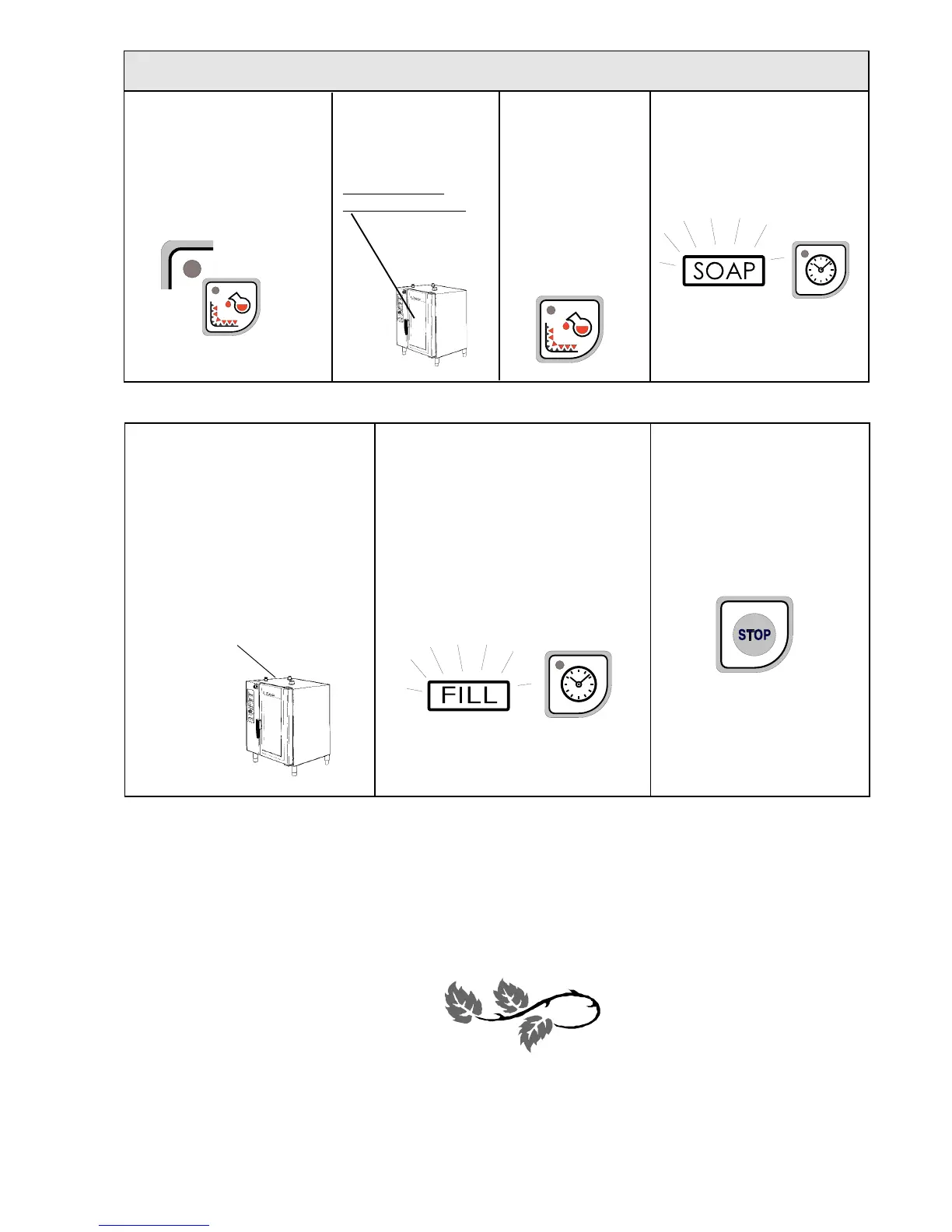 SOAP

FILL

STOP