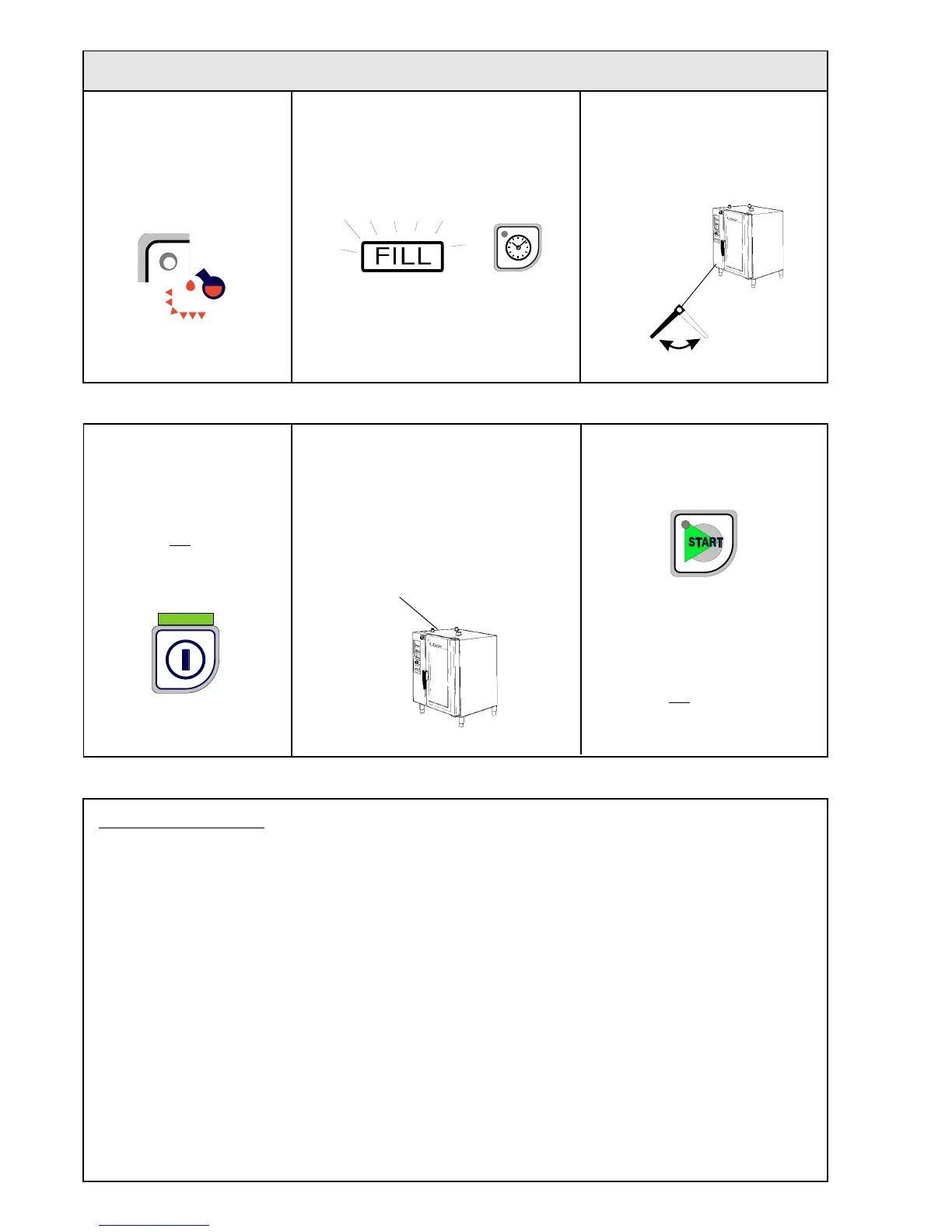 FILL

START