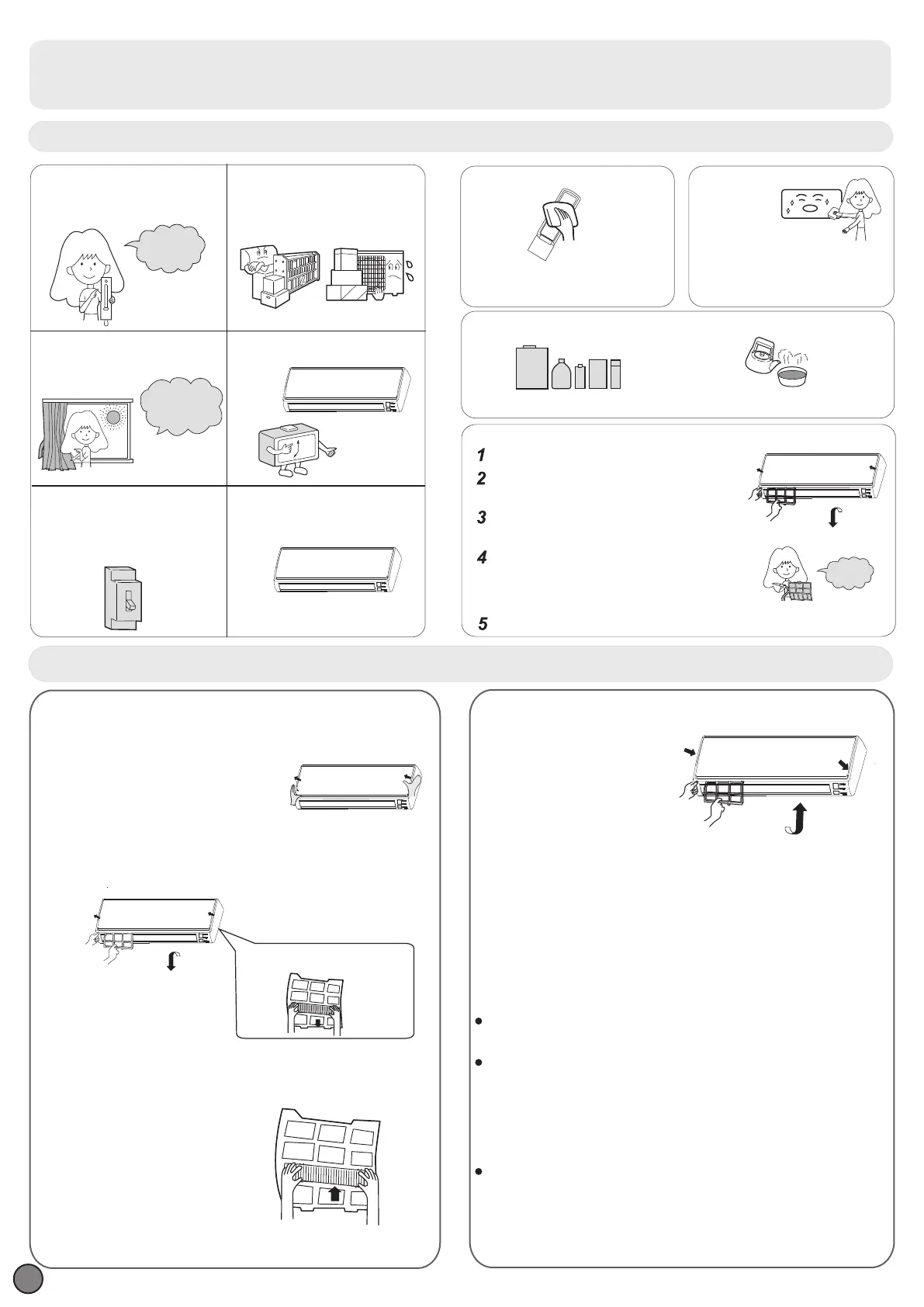 1
2
3
4
5