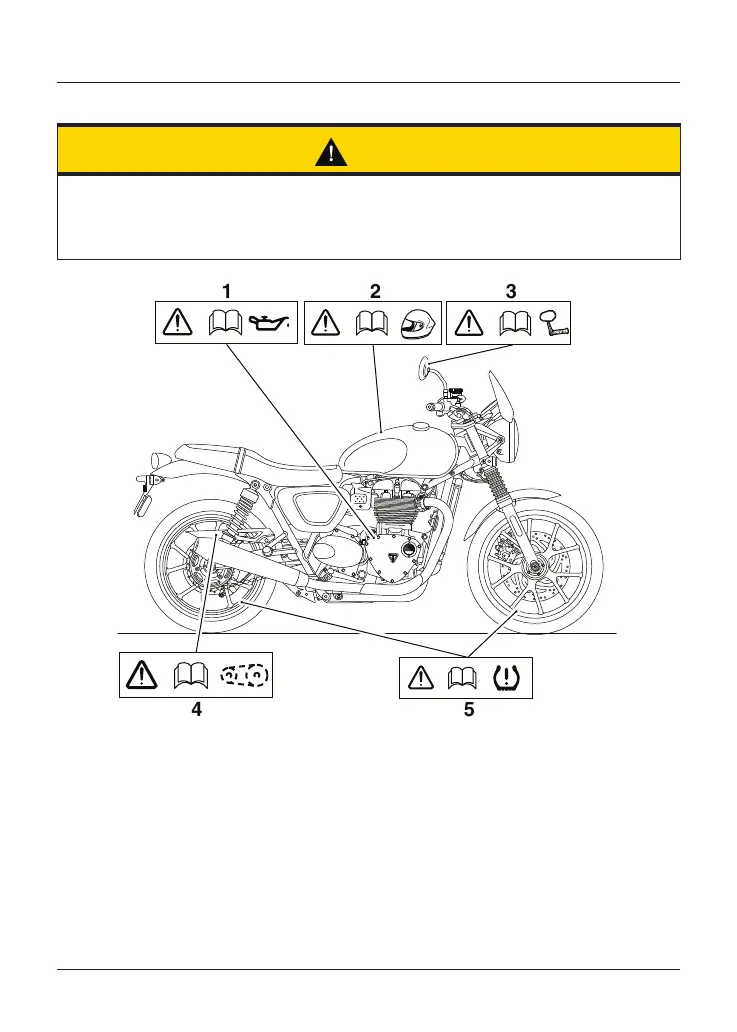 1

2

3

4

5