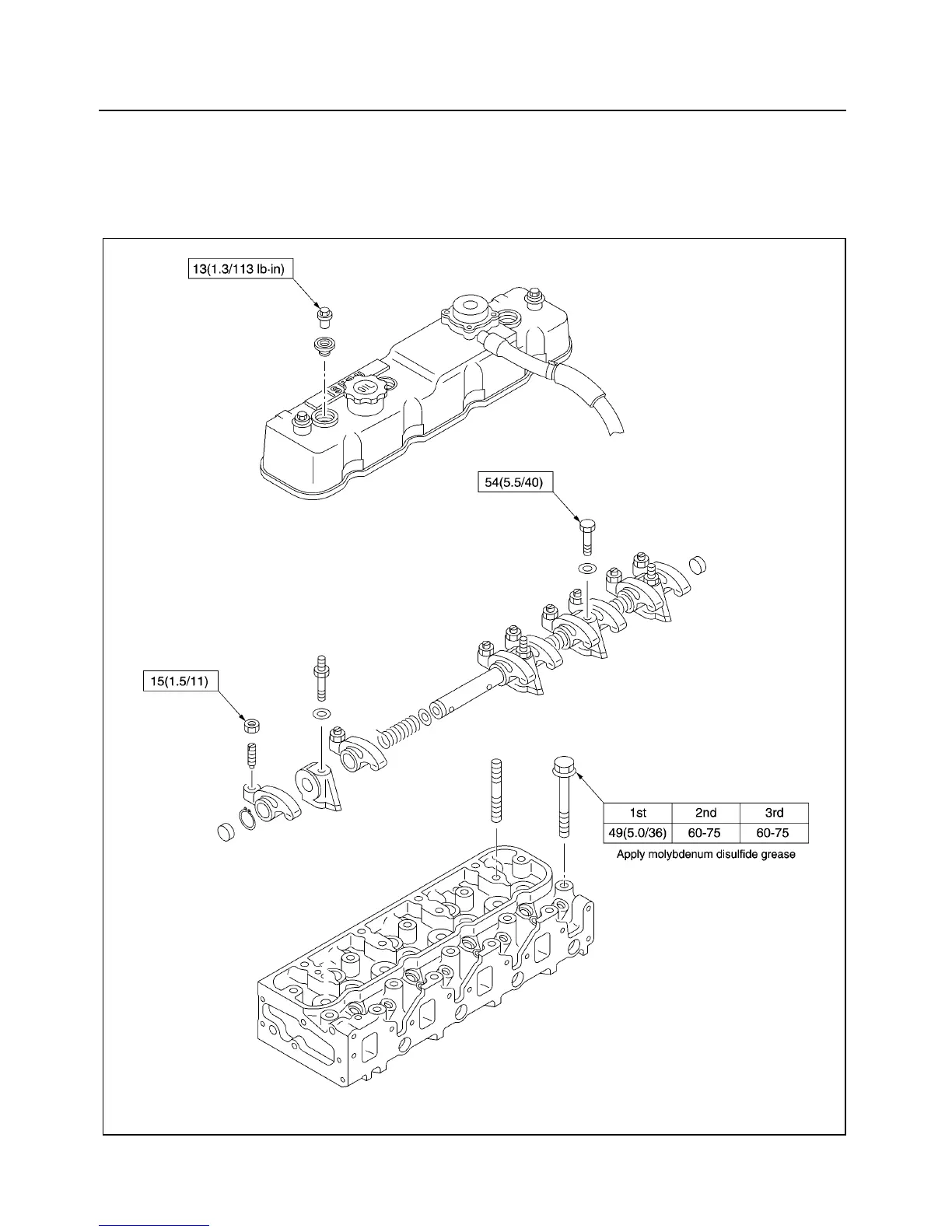 13(1.3/113 lb·in)

54(5.5/40)

15(1.5/11)

| 1st | 2nd | 3rd |
|---|---|---|
| 49(5.0/36) | 60-75 | 60-75 |

Apply molybdenum disulfide grease