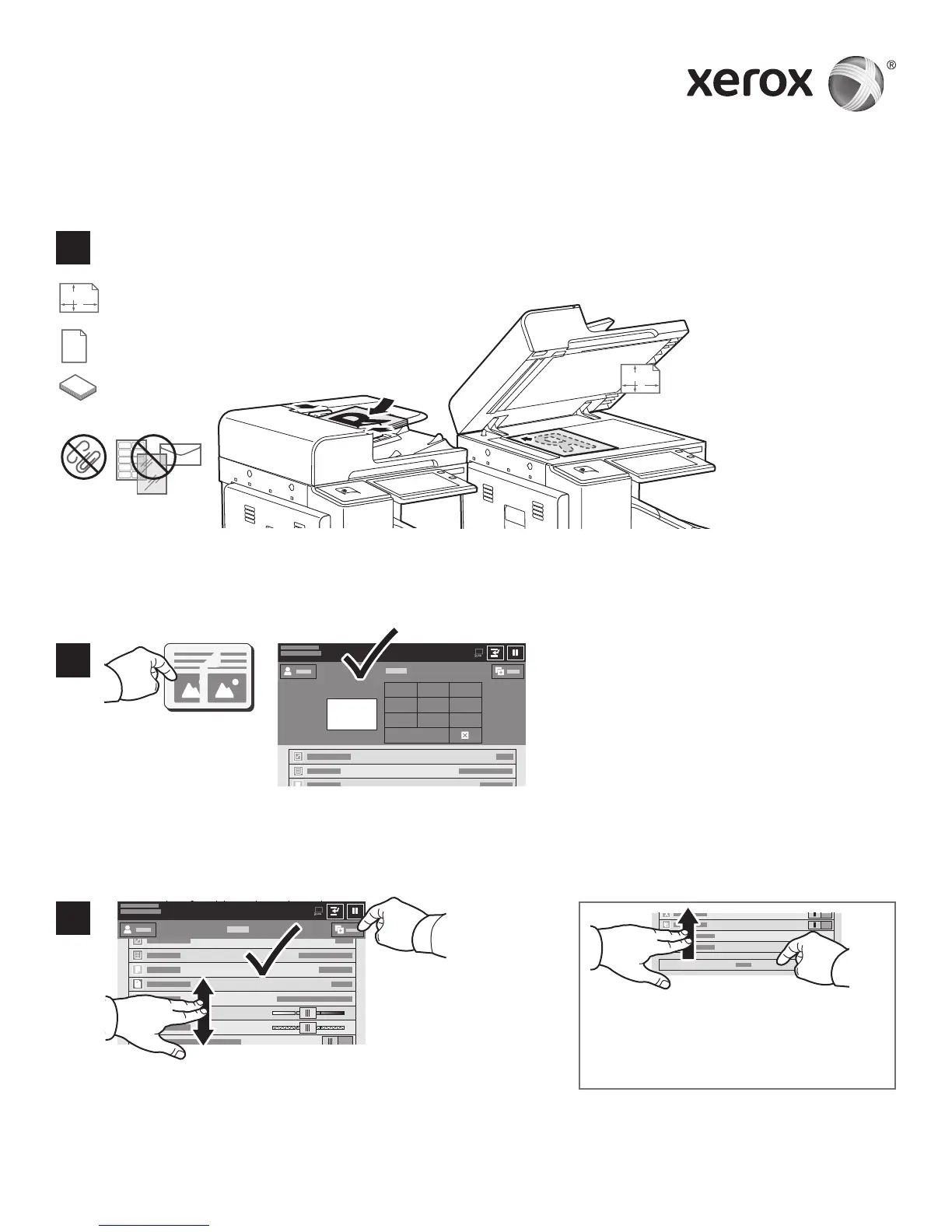 xerox ®