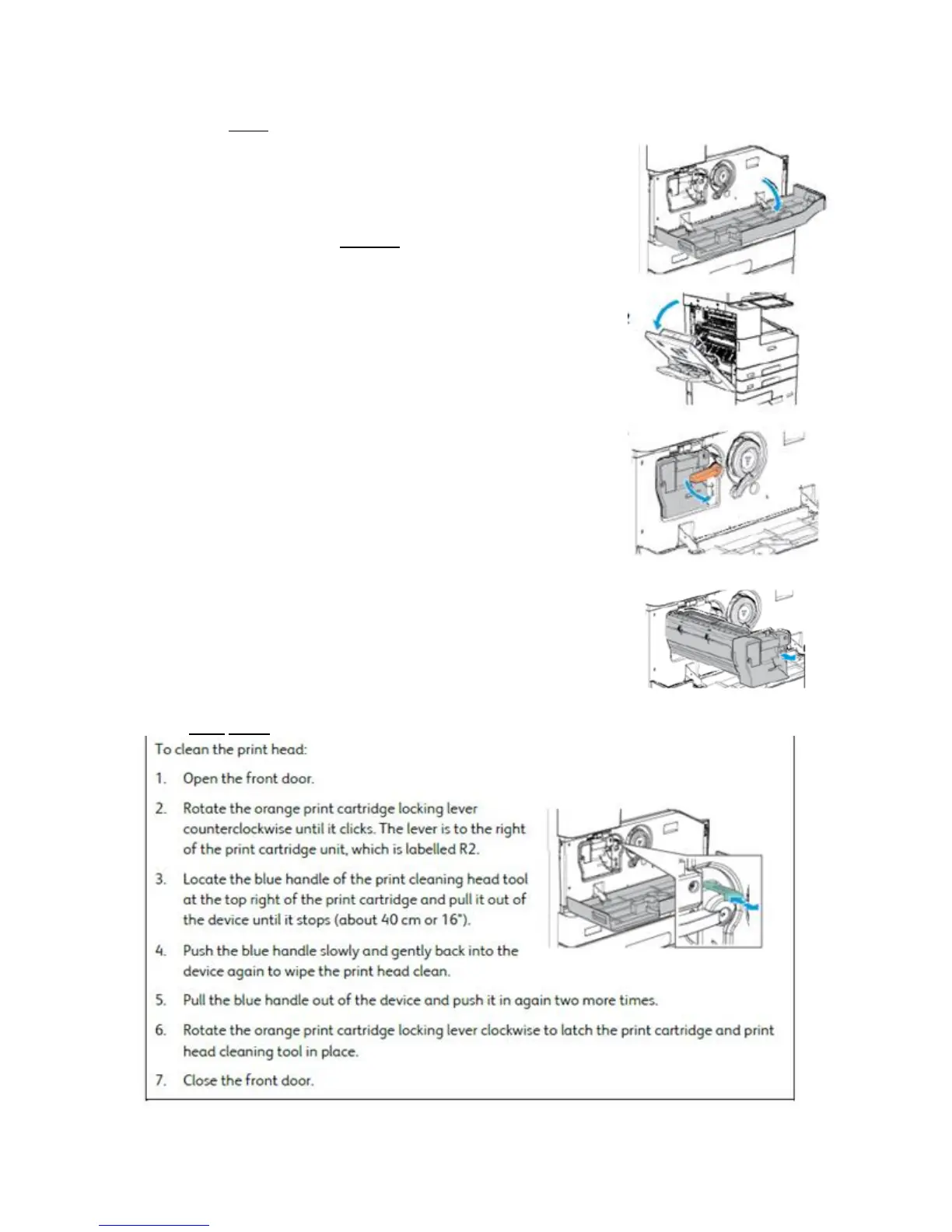 To clean the print head:

1. Open the front door.

2. Rotate the orange print cartridge locking lever counterclockwise until it clicks. The lever is to the right of the print cartridge unit, which is labelled R2.

3. Locate the blue handle of the print cleaning head tool at the top right of the print cartridge and pull it out of the device until it stops (about 40 cm or 16").

4. Push the blue handle slowly and gently back into the device again to wipe the print head clean.

5. Pull the blue handle out of the device and push it in again two more times.

6. Rotate the orange print cartridge locking lever clockwise to latch the print cartridge and print head cleaning tool in place.

7. Close the front door.