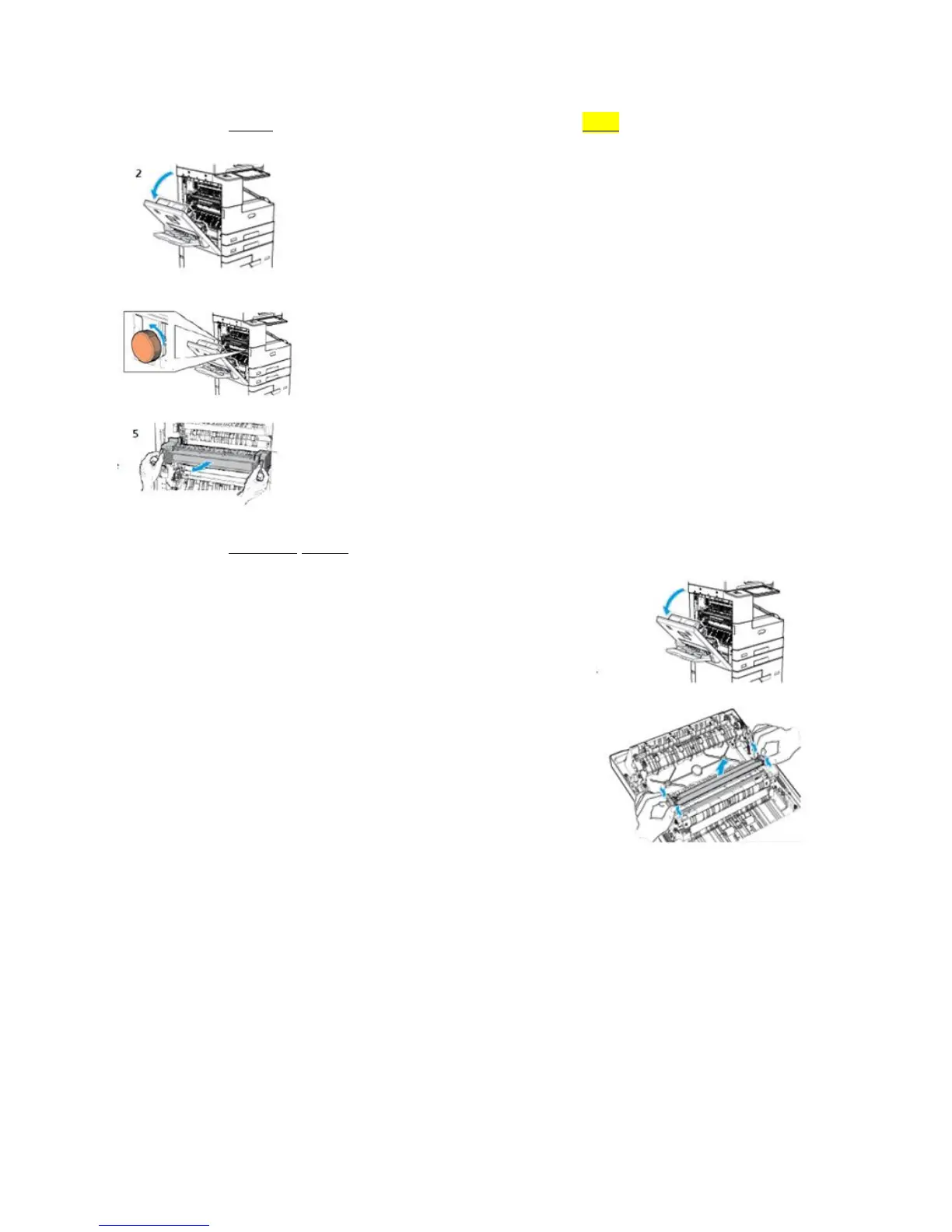 2

5