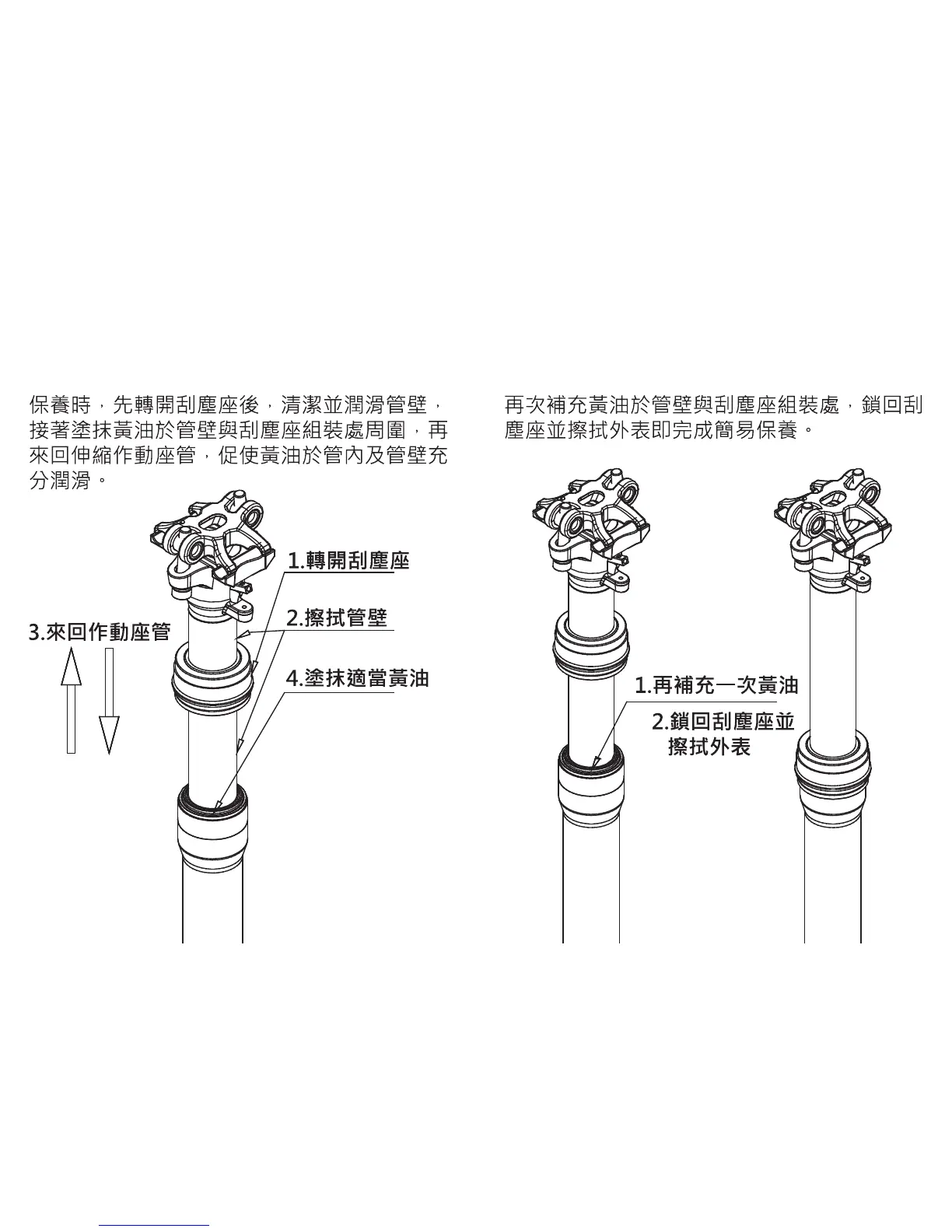 保養時，先轉開刮塵座後，清潔並潤滑管壁，接著塗抹黃油於管壁與刮塵座組裝處周圍，再來回伸縮作動座管，促使黃油於管內及管壁充分潤滑。

1.轉開刮塵座

2.擦拭管壁

3.來回作動座管

4.塗抹適當黃油

再次補充黃油於管壁與刮塵座組裝處，鎖回刮塵座並擦拭外表即完成簡易保養。

1.再補充一次黃油

2.鎖回刮塵座並擦拭外表