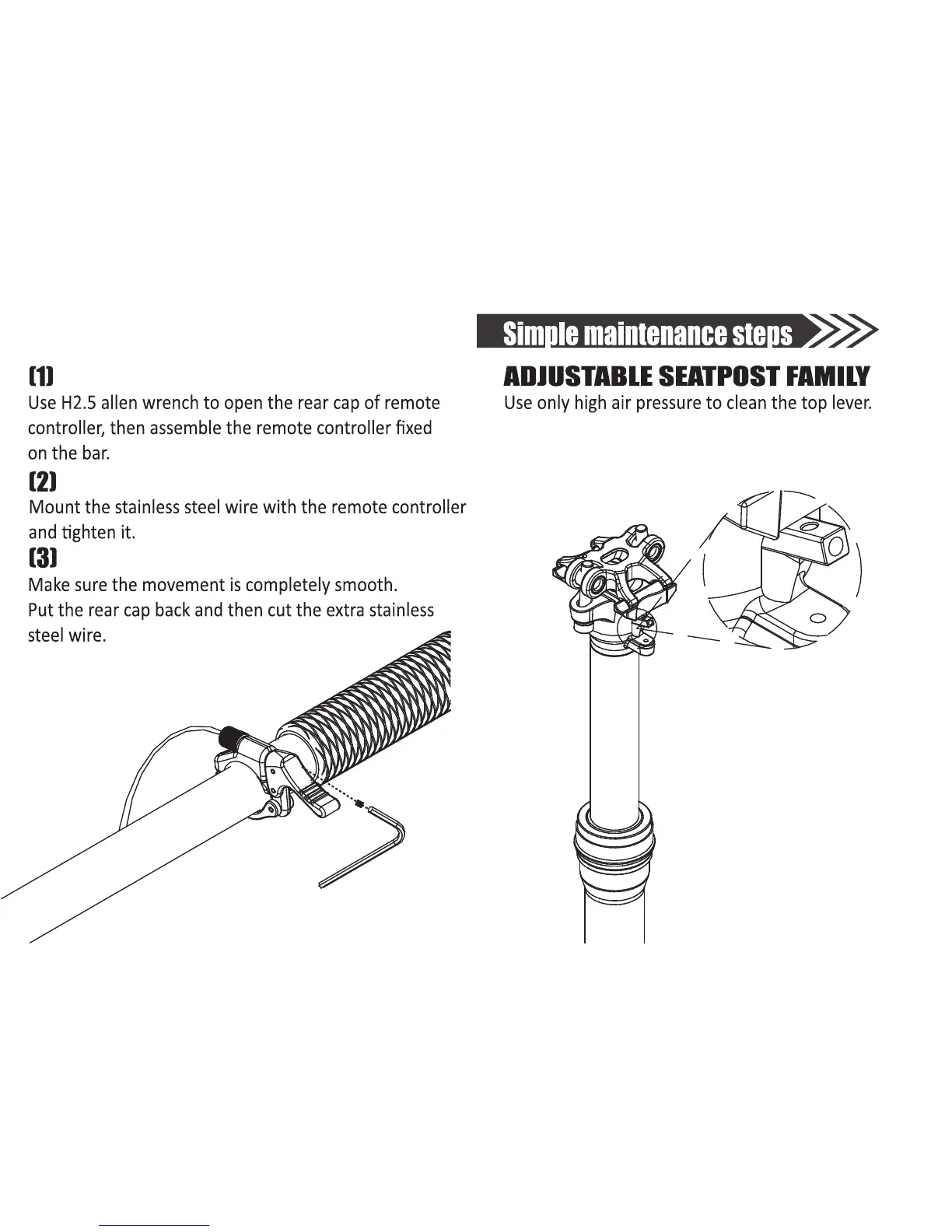 (1)
Use H2.5 allen wrench to open the rear cap of remote controller, then assemble the remote controller fixed on the bar.

(2)
Mount the stainless steel wire with the remote controller and tighten it.

(3)
Make sure the movement is completely smooth.
Put the rear cap back and then cut the extra stainless steel wire.

Simple maintenance steps

ADJUSTABLE SEATPOST FAMILY
Use only high air pressure to clean the top lever.