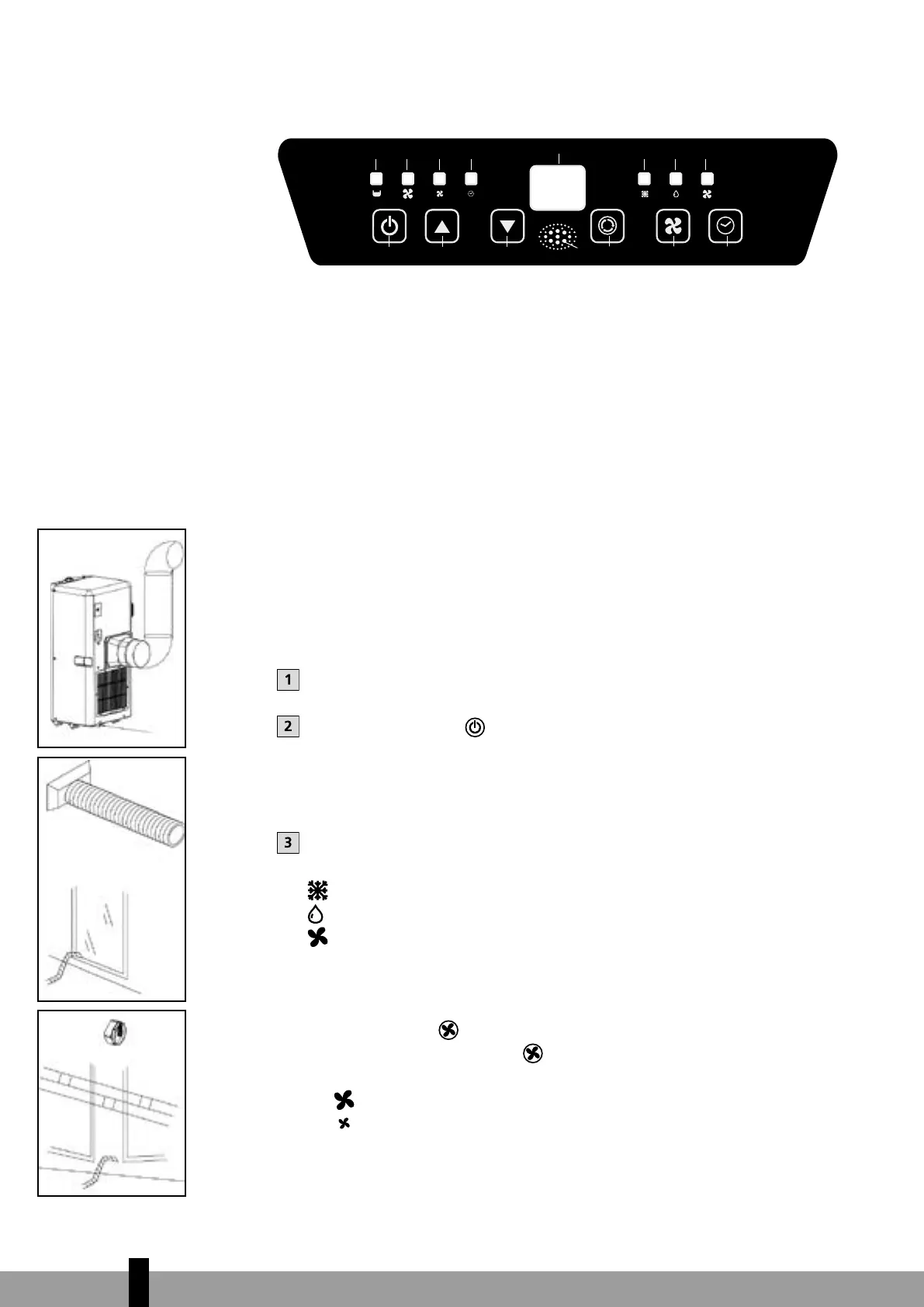 1

2

3