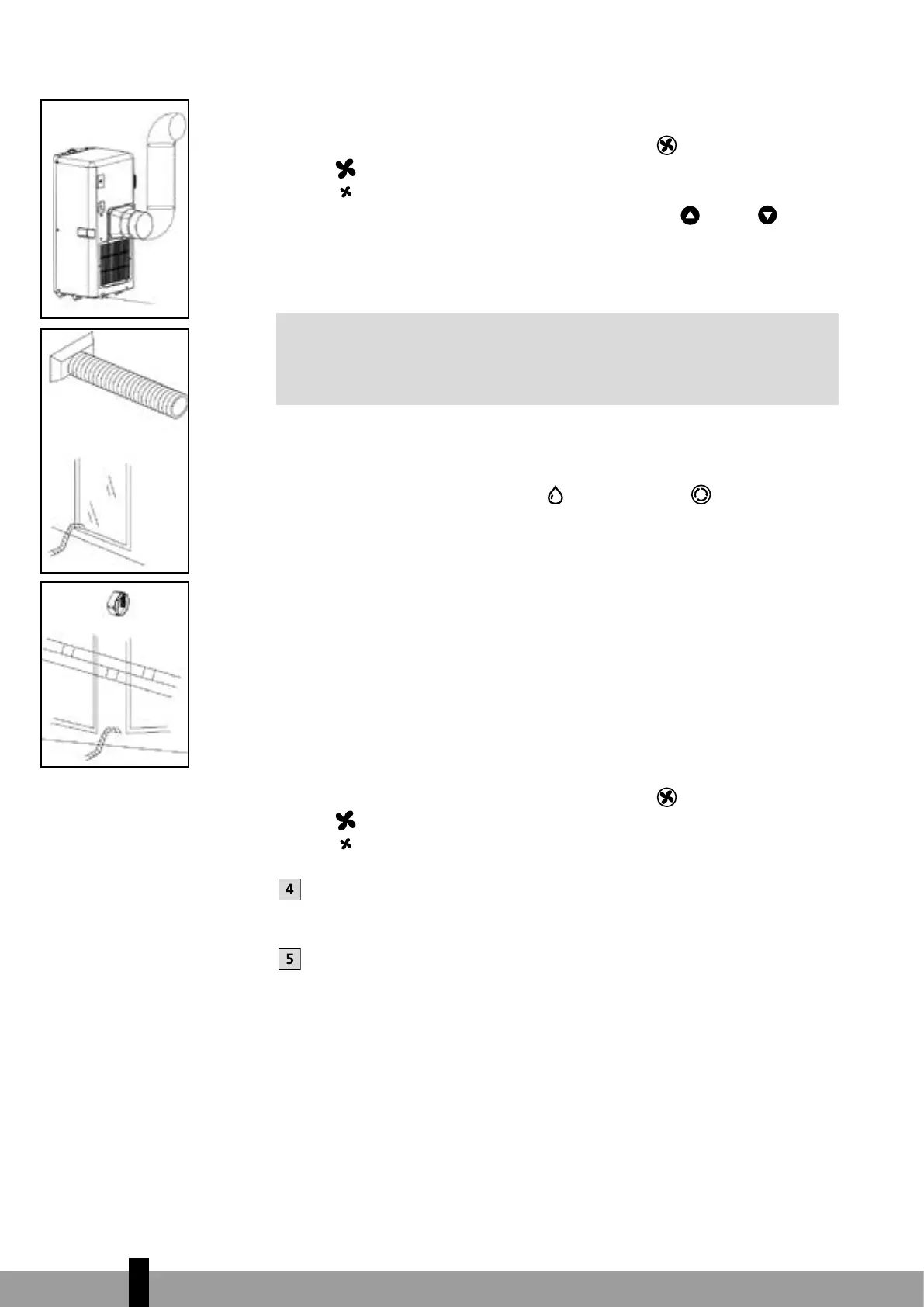 4

5