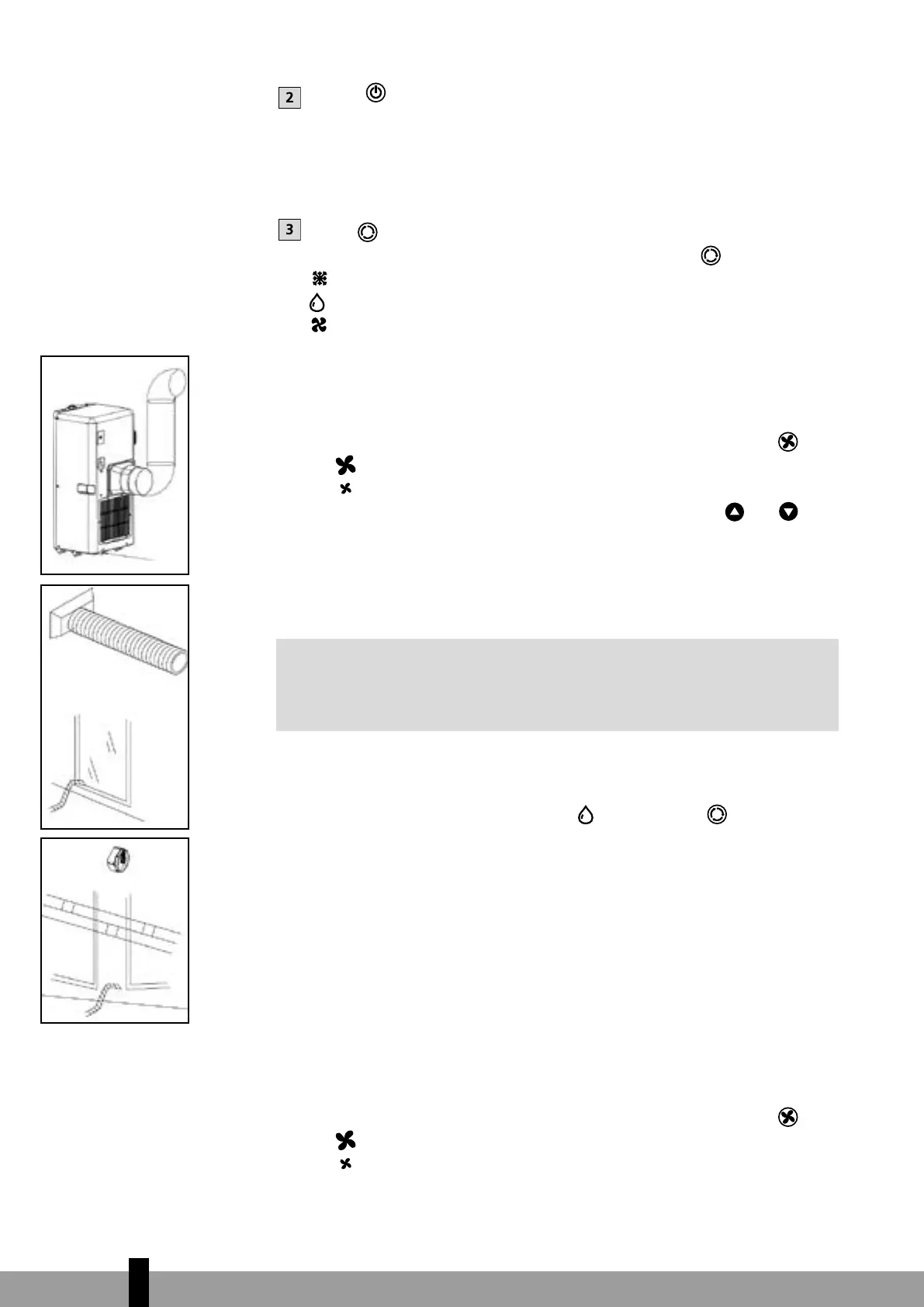 2

3