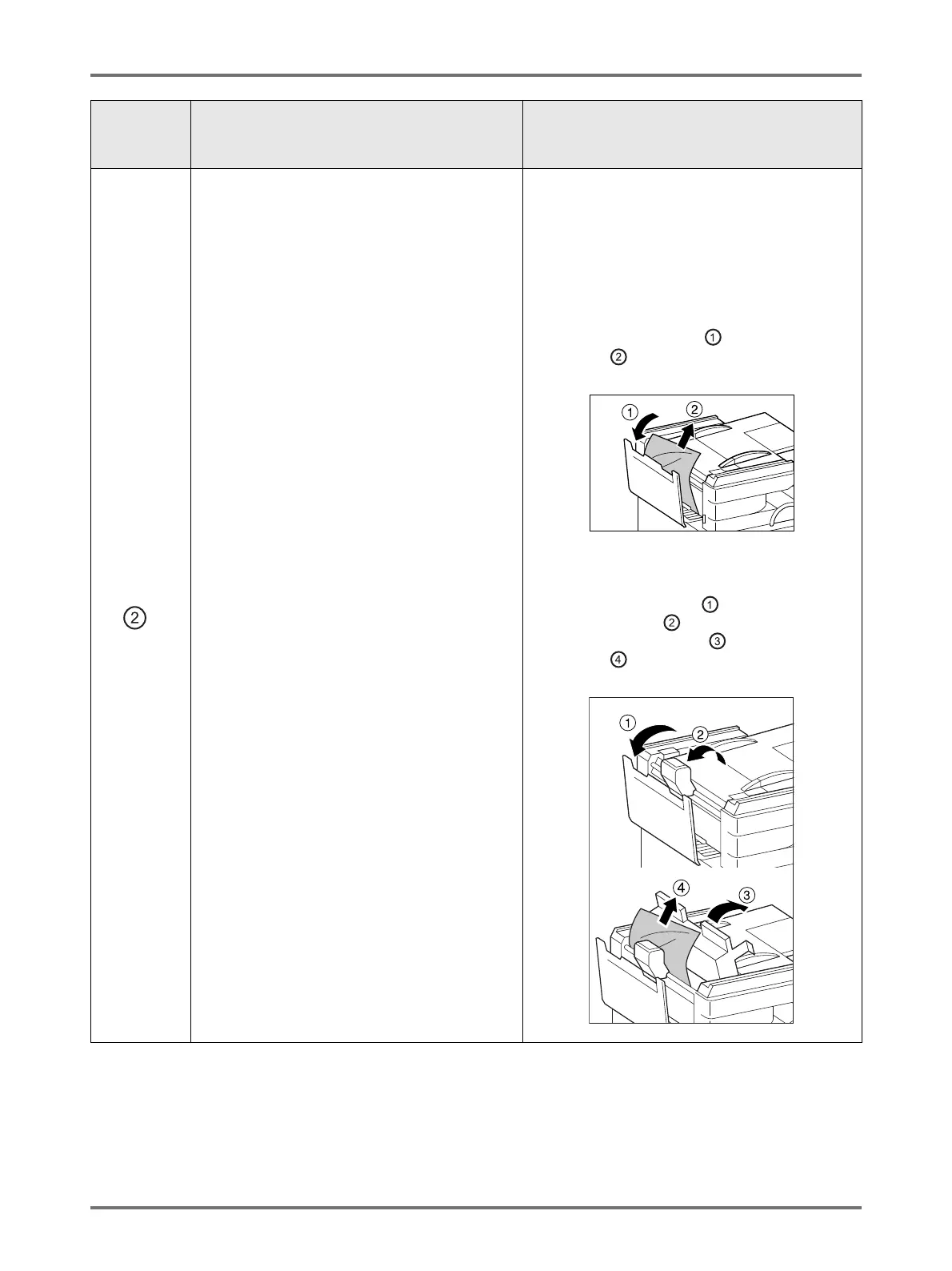 ② 

①
②

① ②

①
②
③
④

① ②

④ ③