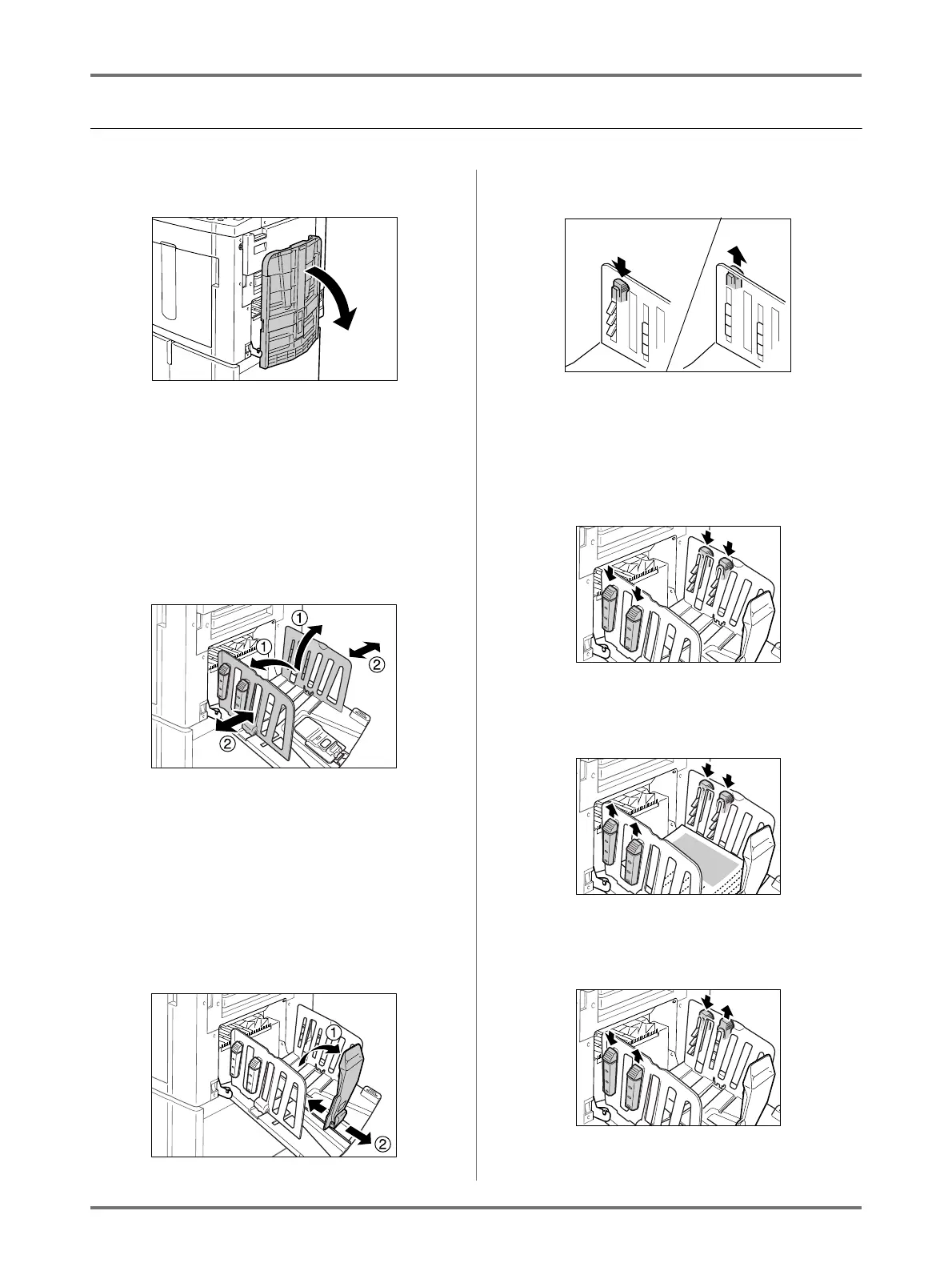 ①
①
②
②
①
②