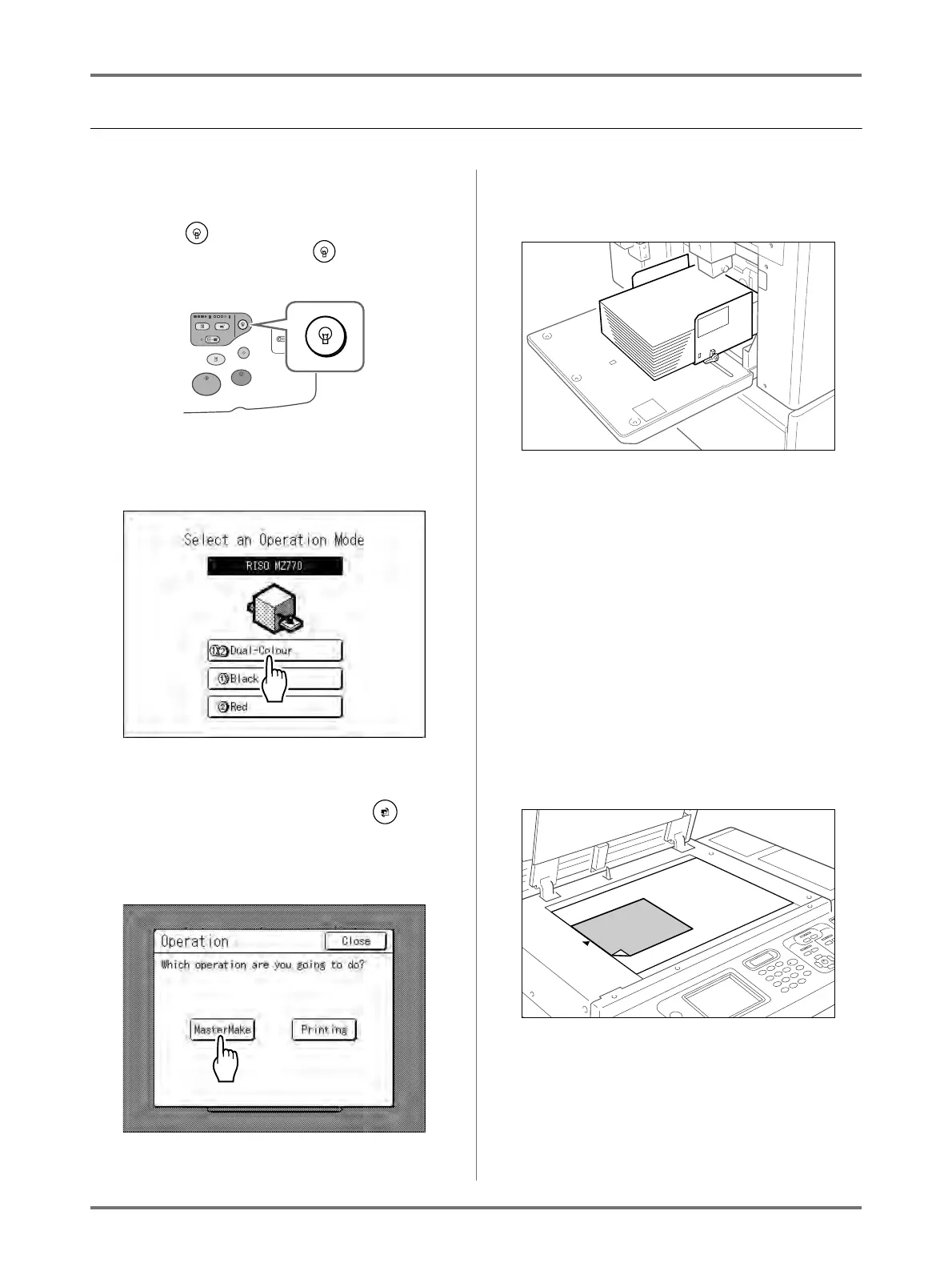 Select an Operation Mode

RISO MZ770

①② Dual-Colour

① Black

② Red

Operation

Close

Which operation are you going to do?

MasterMake

Printing