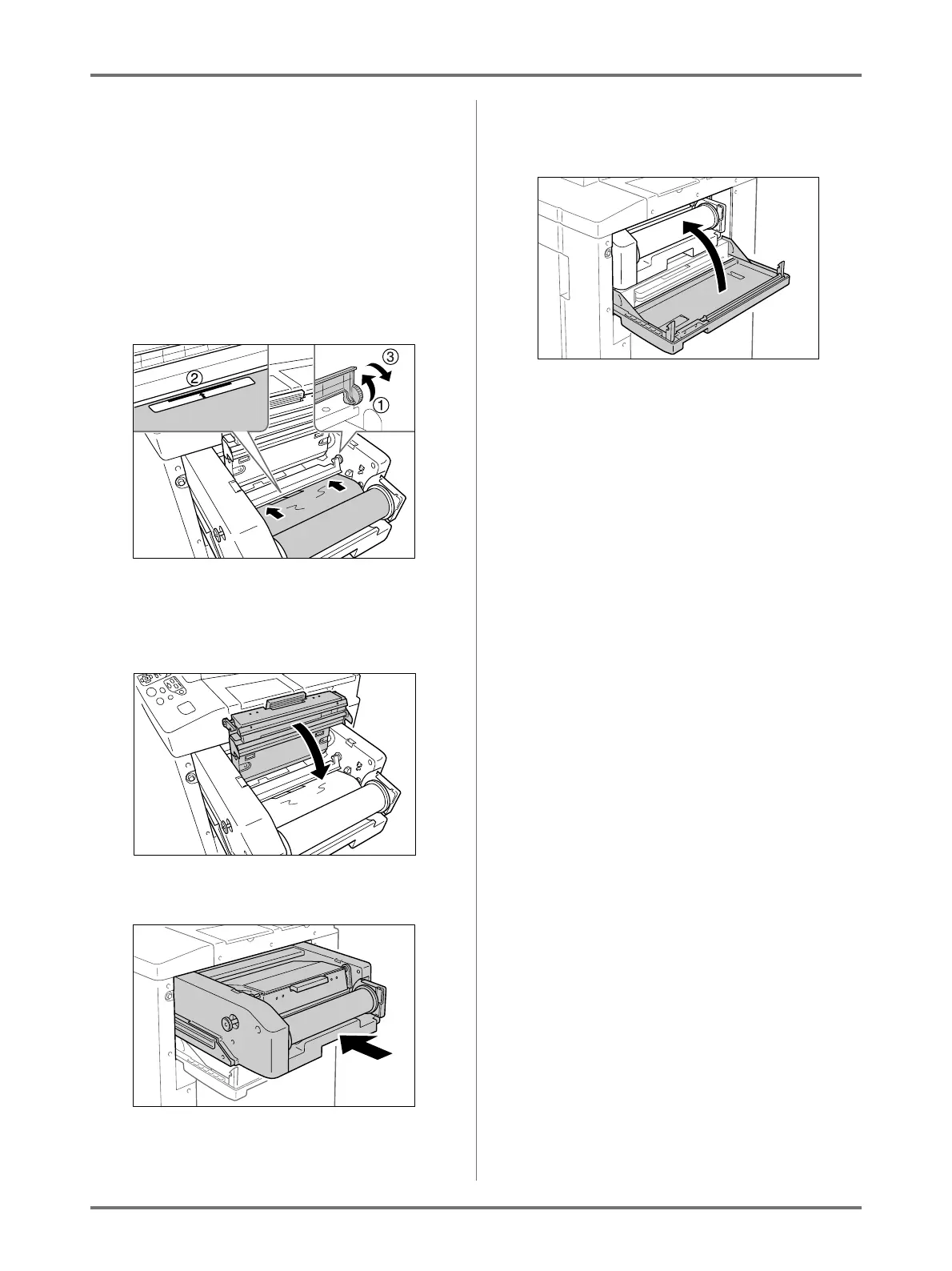 ②

③

①