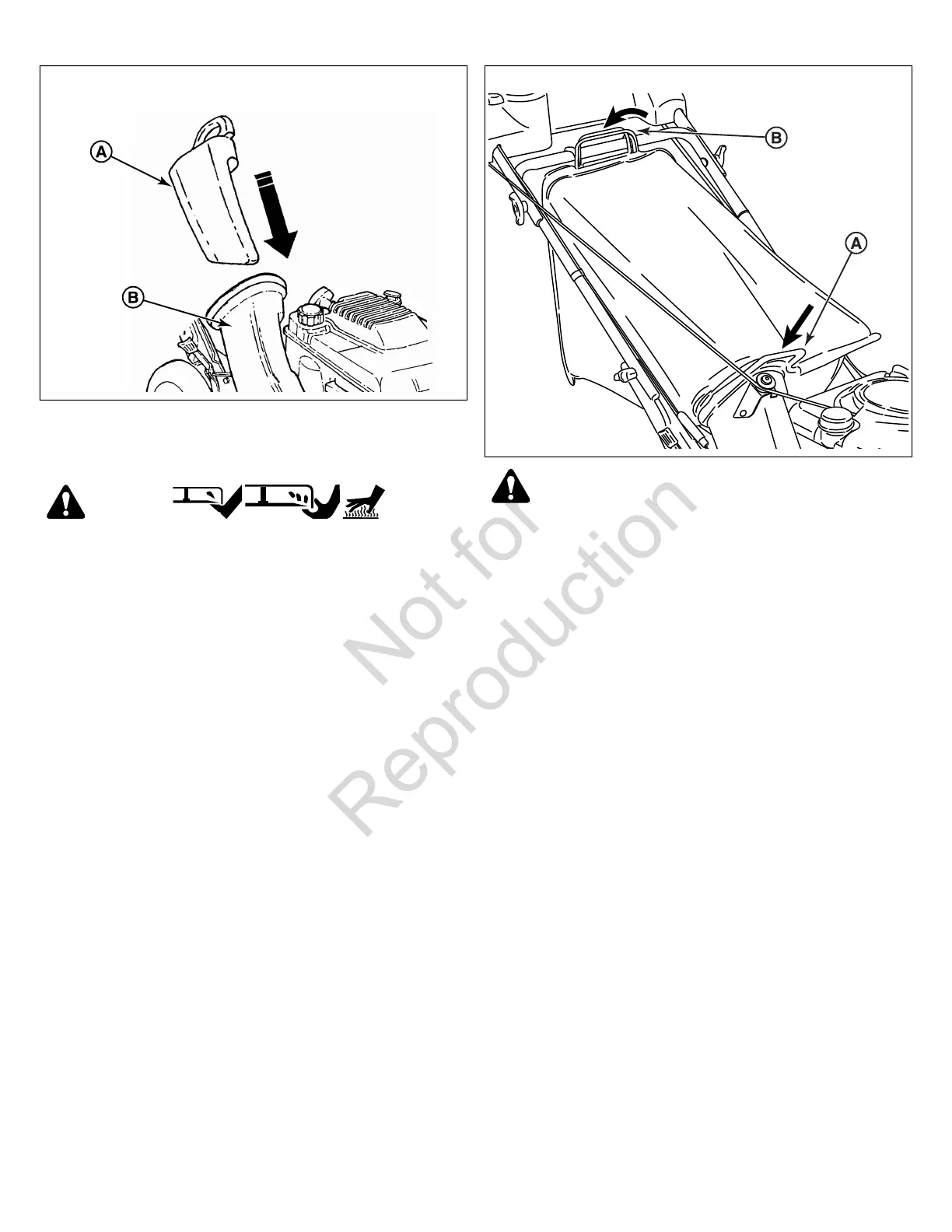 A

B

B

A

Not for Reproduction