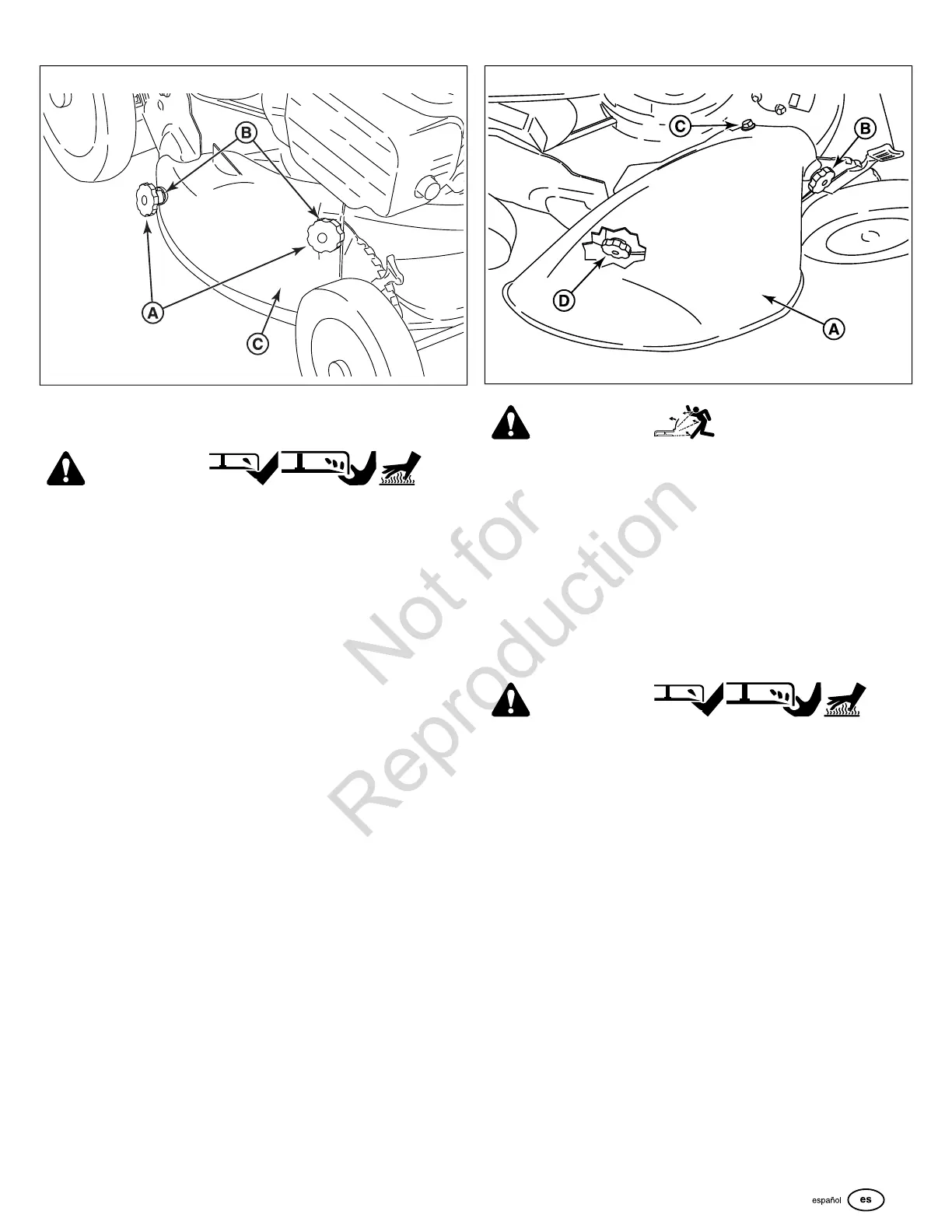 B

A

C

C

B

D

A

Not for Reproduction

español es