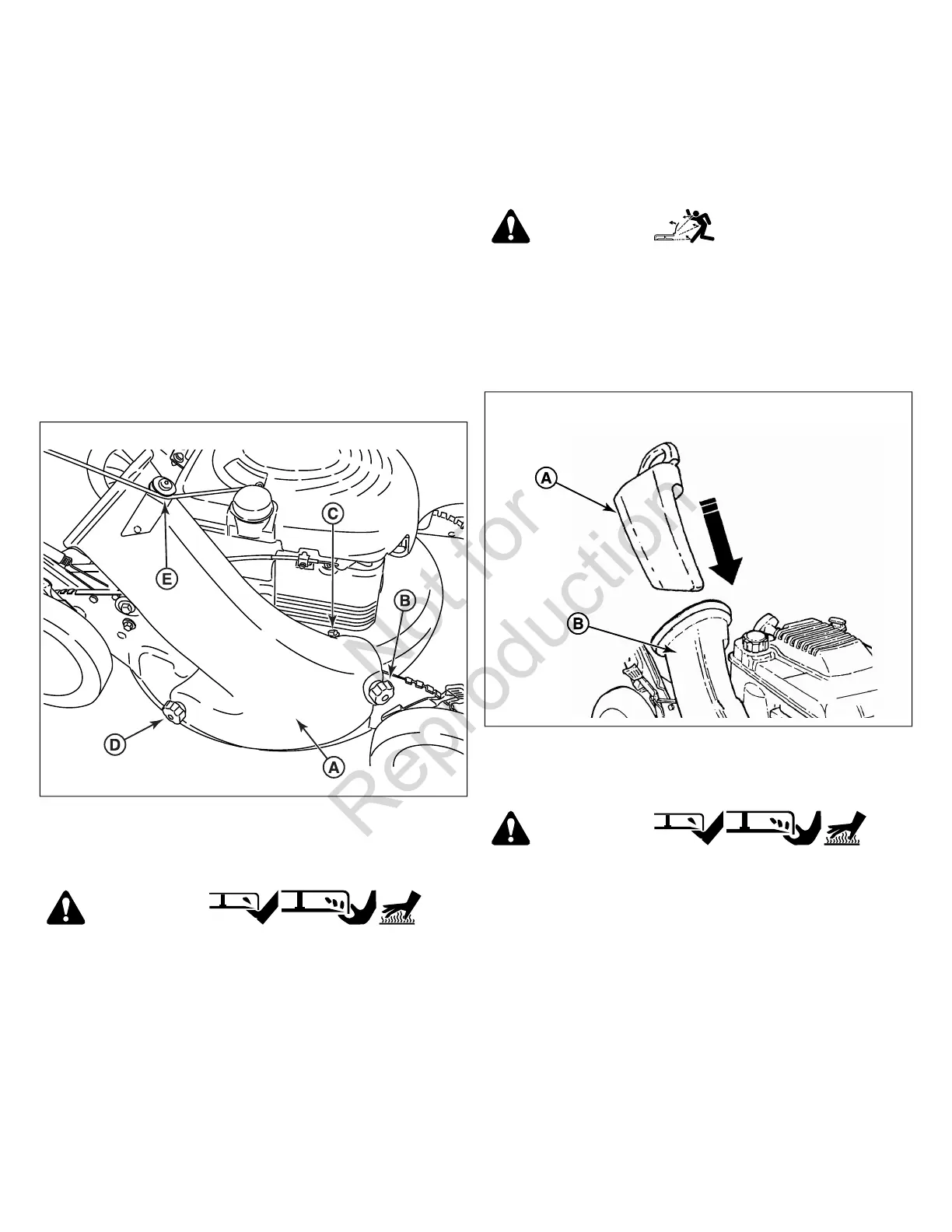 E
C
B
D
A

A
B

Not for Reproduction