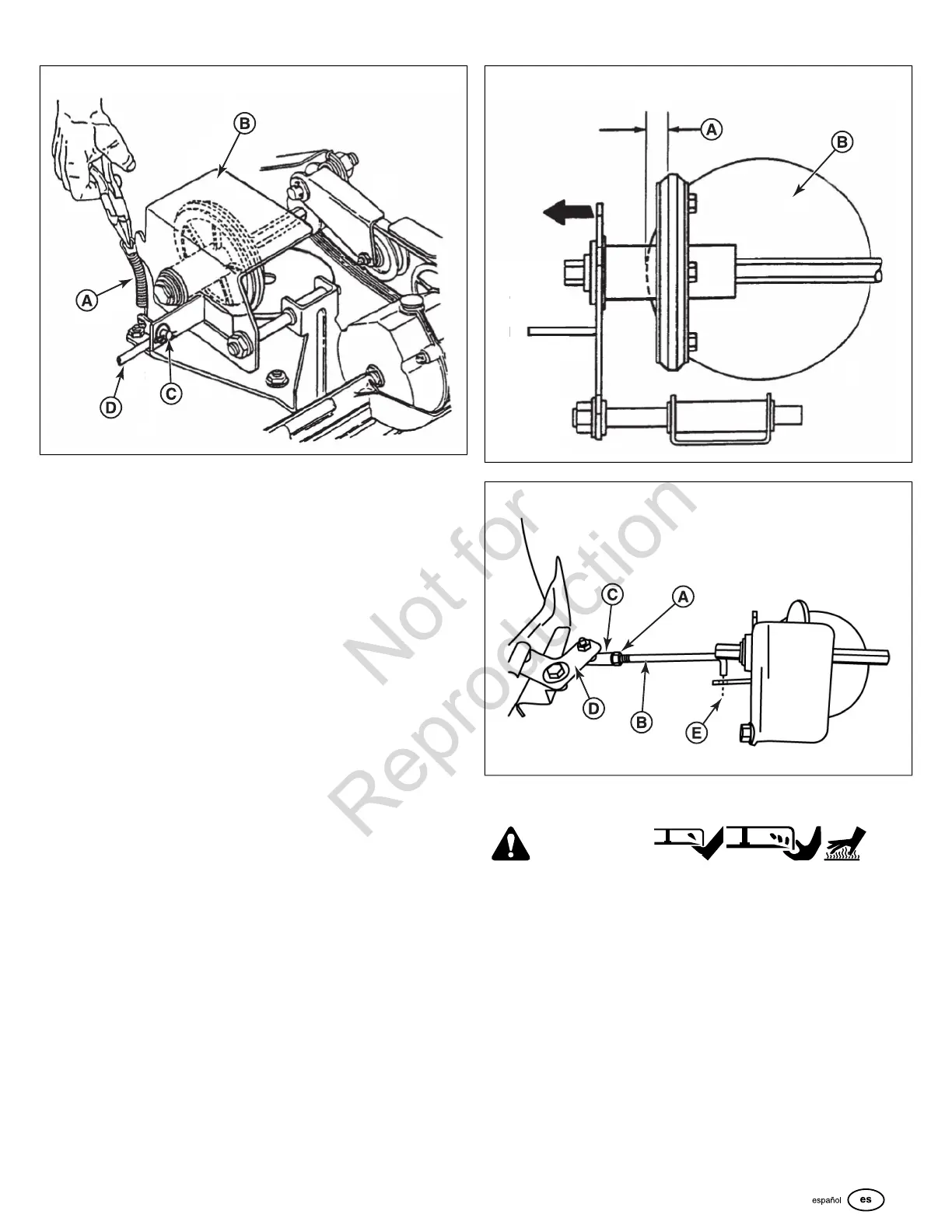 B

A

C

D

A

B

C

A

D

B

E

Not for Reproduction

español es