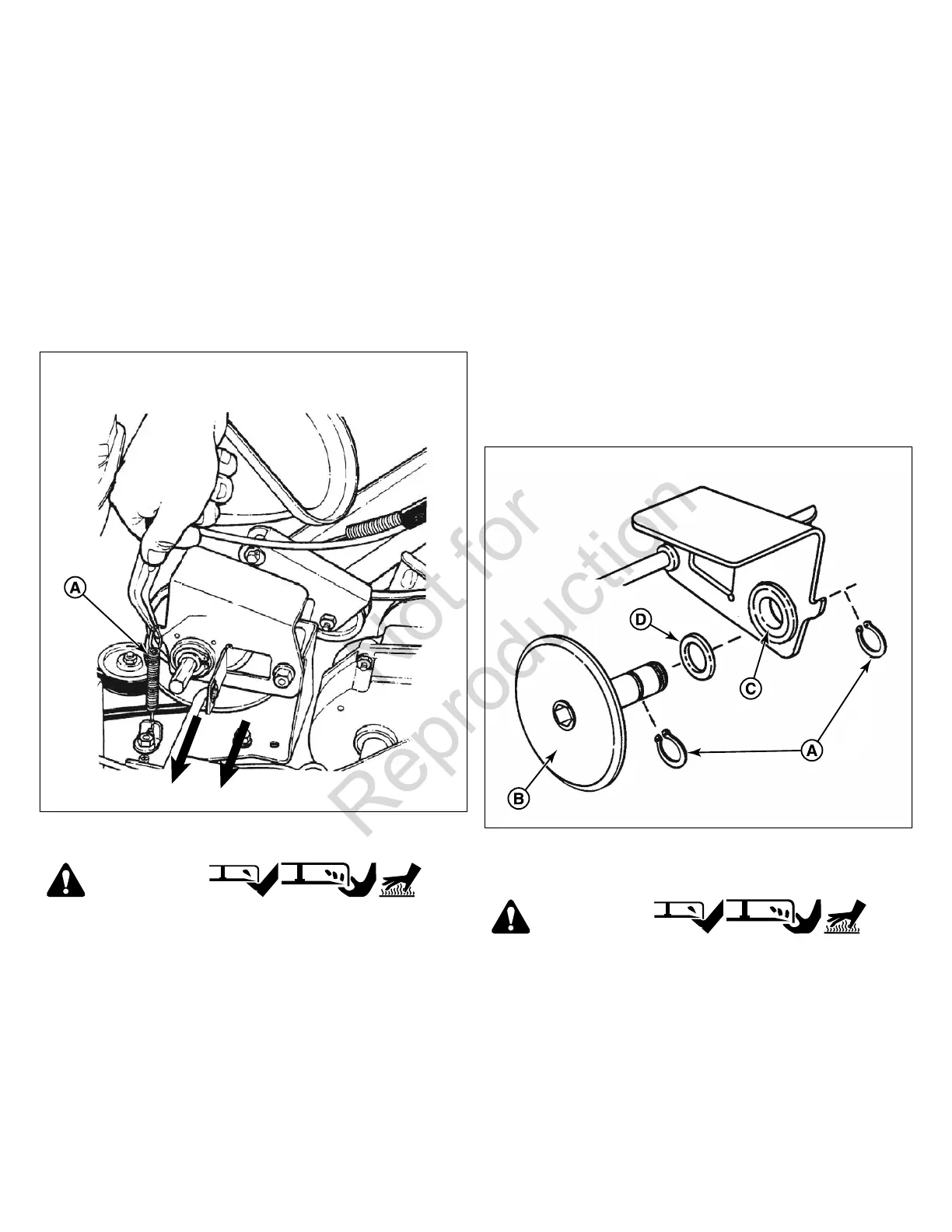 A

Not for Reproduction

D

C

A

B