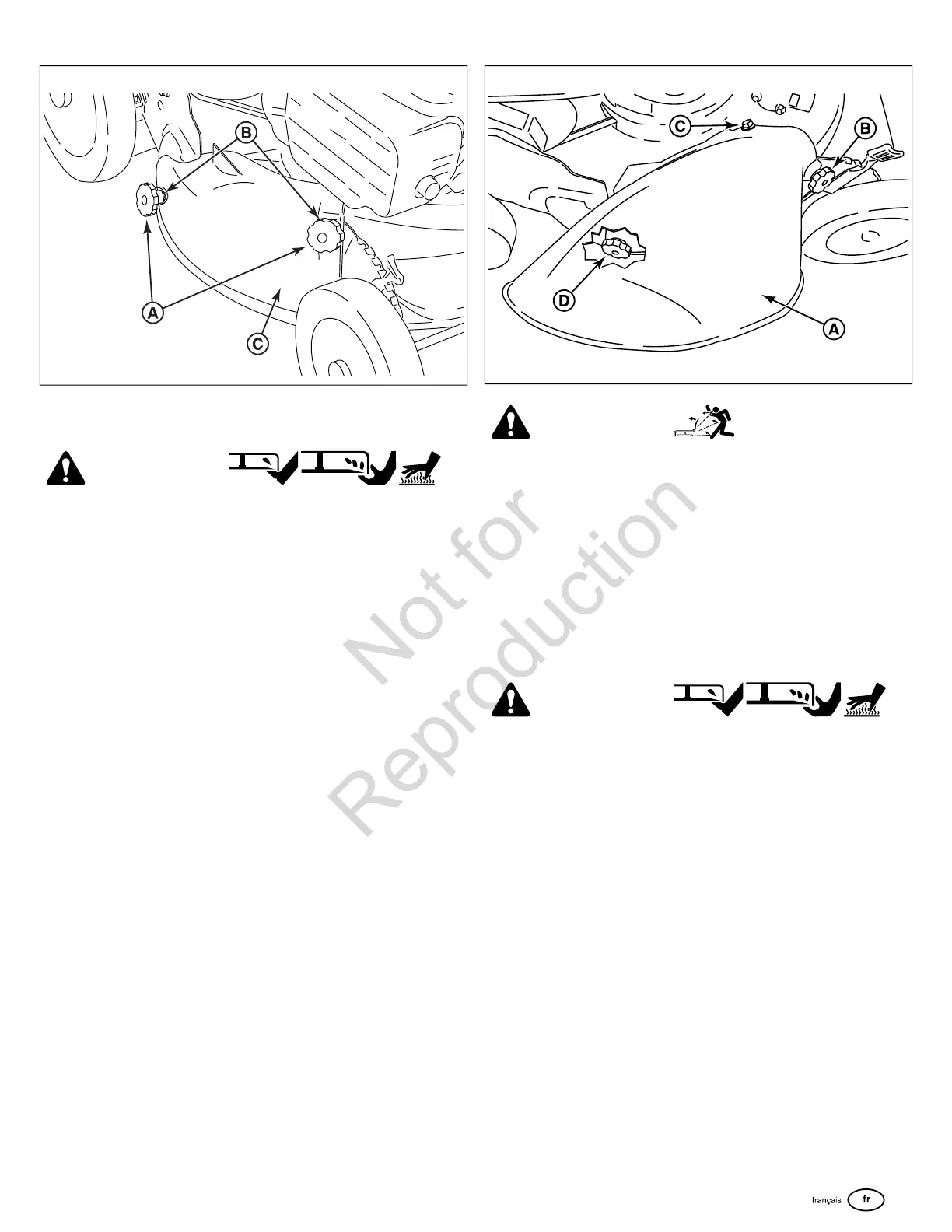 B

A

C

C

B

D

A

Not for Reproduction

français fr