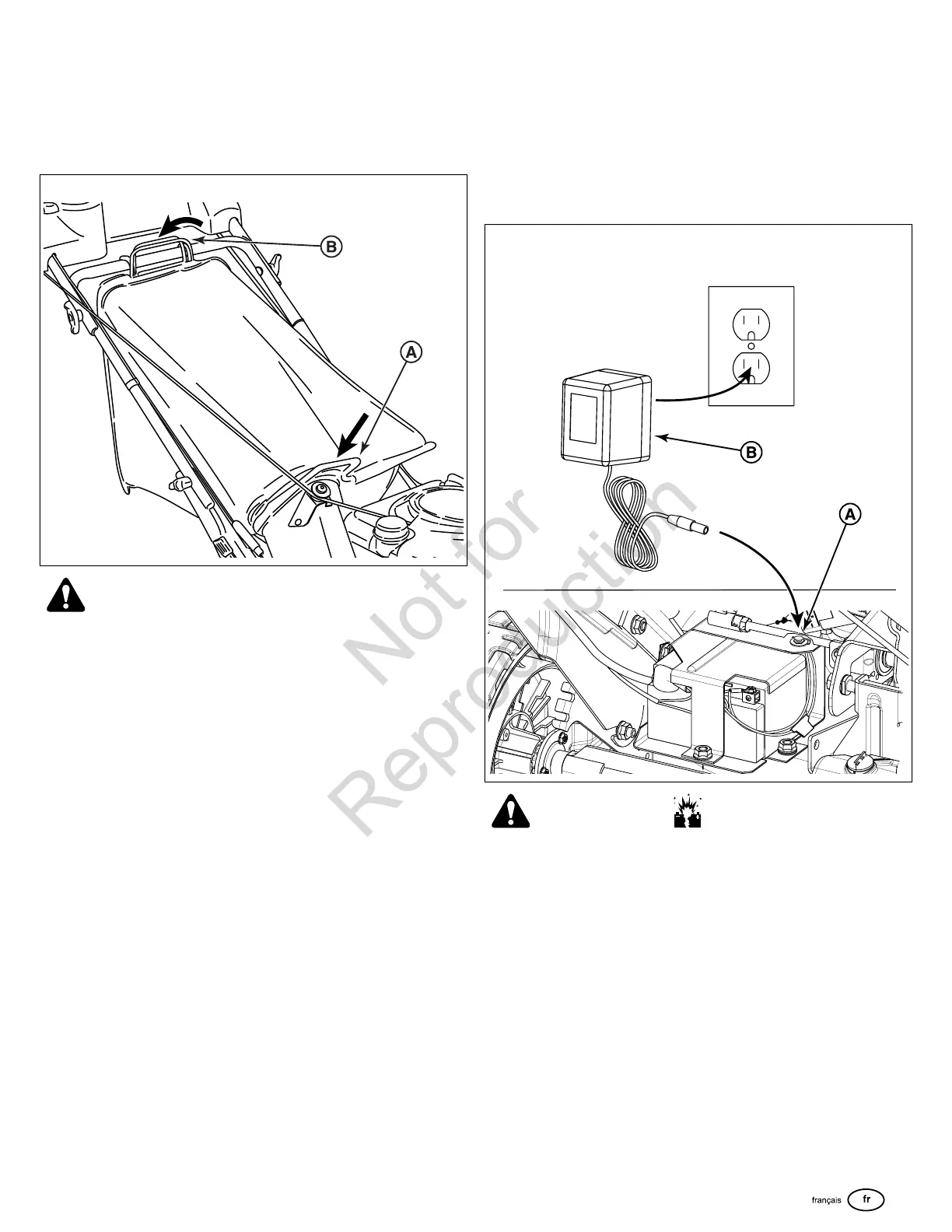 B

A

B

A

Not for Reproduction

français fr