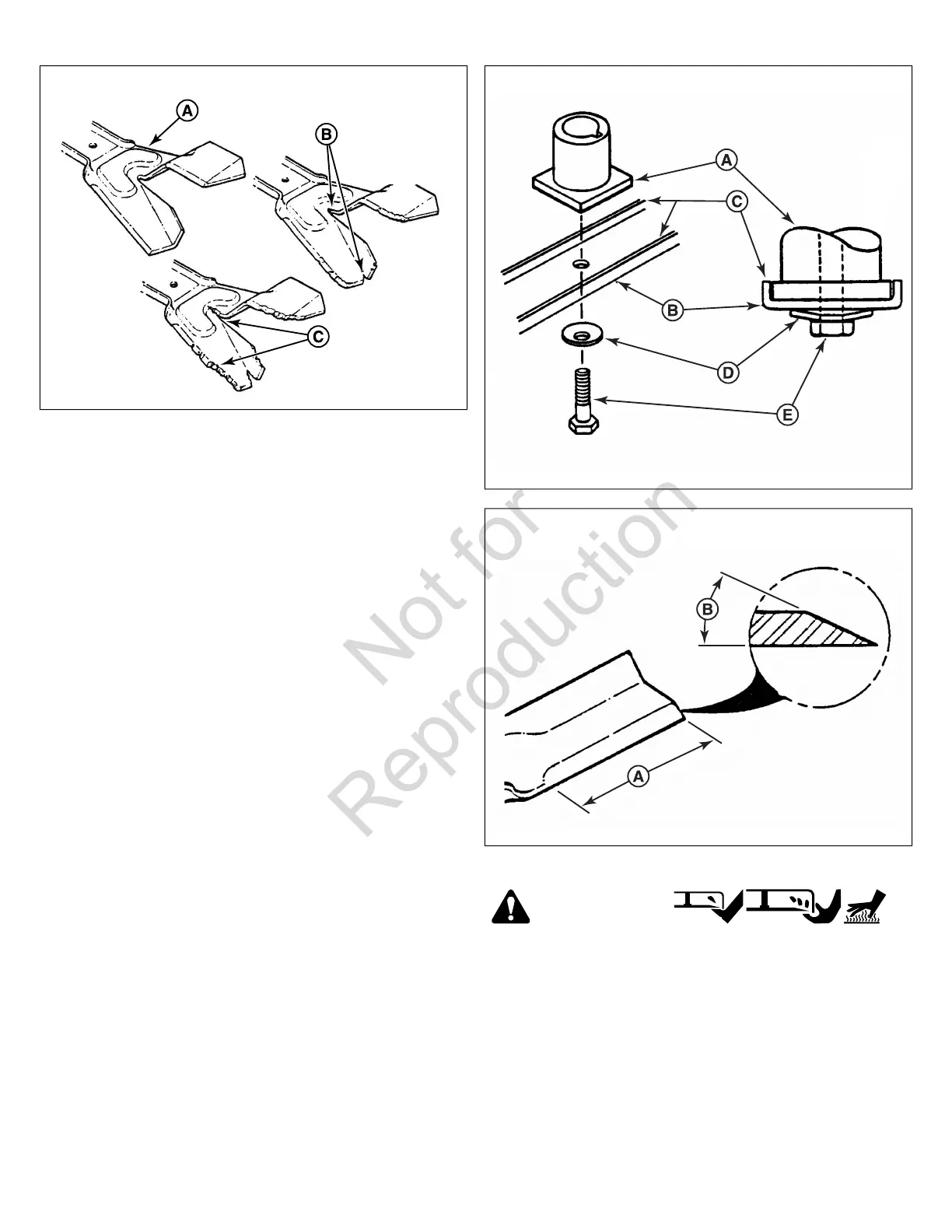 A
B
C

A
C
B
D
E

B
A

Not for Reproduction