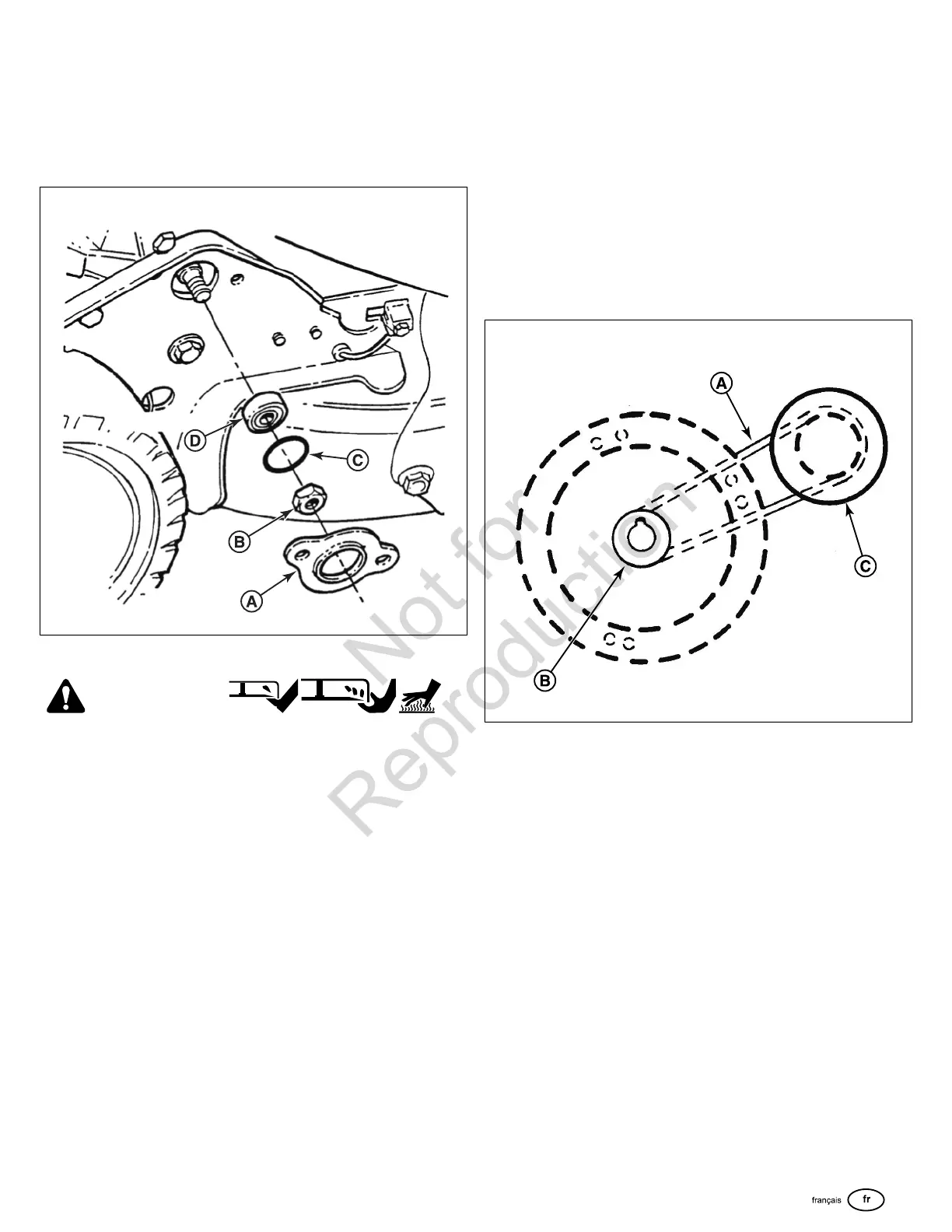 D

C

B

A

A

C

B

Not for Reproduction

français fr