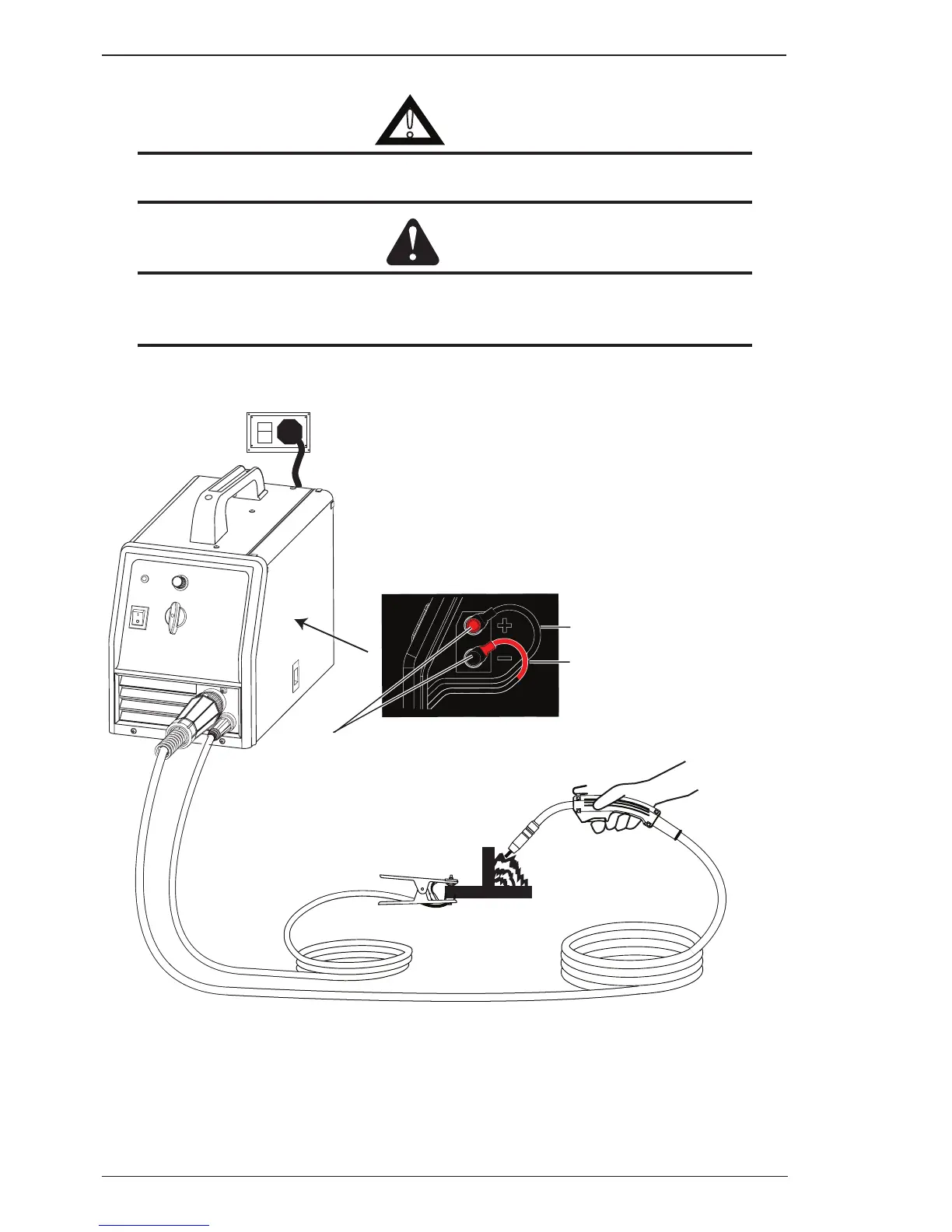 +
−