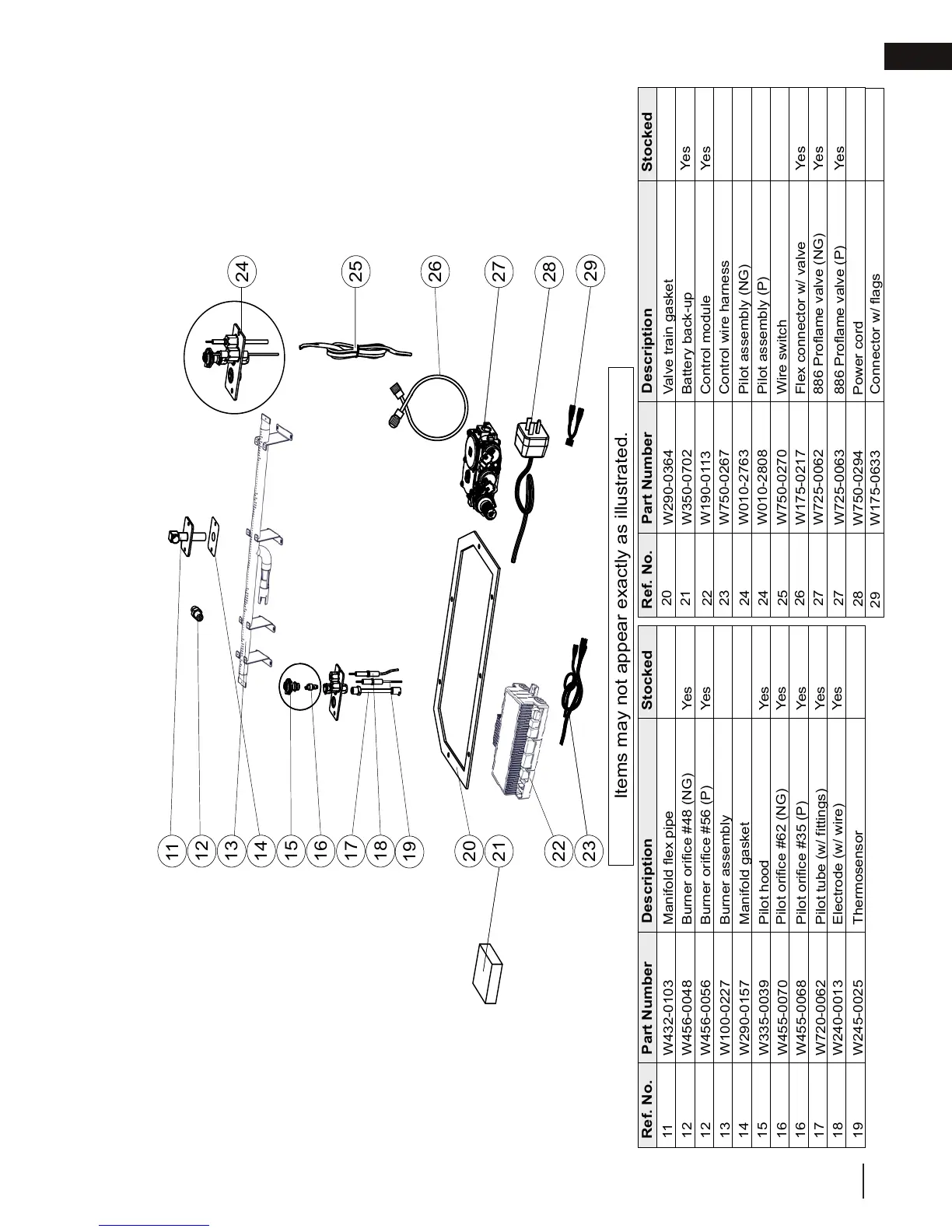 11
12
13
14
15
16
17
18
19
20
21
22
23
24
25
26
27
28
29

Items may not appear exactly as illustrated.

| Ref. No. | Part Number | Description | Stocked |
|---|---|---|---|
| 11 | W432-0103 | Manifold flex pipe | |
| 12 | W456-0048 | Burner orifice #48 (NG) | Yes |
| 12 | W456-0056 | Burner orifice #56 (P) | Yes |
| 13 | W100-0227 | Burner assembly | |
| 14 | W290-0157 | Manifold gasket | |
| 15 | W335-0039 | Pilot hood | Yes |
| 16 | W455-0070 | Pilot orifice #62 (NG) | Yes |
| 16 | W455-0068 | Pilot orifice #35 (P) | Yes |
| 17 | W720-0062 | Pilot tube (w/ fittings) | Yes |
| 18 | W240-0013 | Electrode (w/ wire) | Yes |
| 19 | W245-0025 | Thermosensor | |

| Ref. No. | Part Number | Description | Stocked |
|---|---|---|---|
| 20 | W290-0364 | Valve train gasket | |
| 21 | W350-0702 | Battery back-up | Yes |
| 22 | W190-0113 | Control module | Yes |
| 23 | W750-0267 | Control wire harness | |
| 24 | W010-2763 | Pilot assembly (NG) | |
| 24 | W010-2808 | Pilot assembly (P) | |
| 25 | W750-0270 | Wire switch | |
| 26 | W175-0217 | Flex connector w/ valve | Yes |
| 27 | W725-0062 | 886 Proflame valve (NG) | Yes |
| 27 | W725-0063 | 886 Proflame valve (P) | Yes |
| 28 | W750-0294 | Power cord | |
| 29 | W175-0633 | Connector w/ flags | |