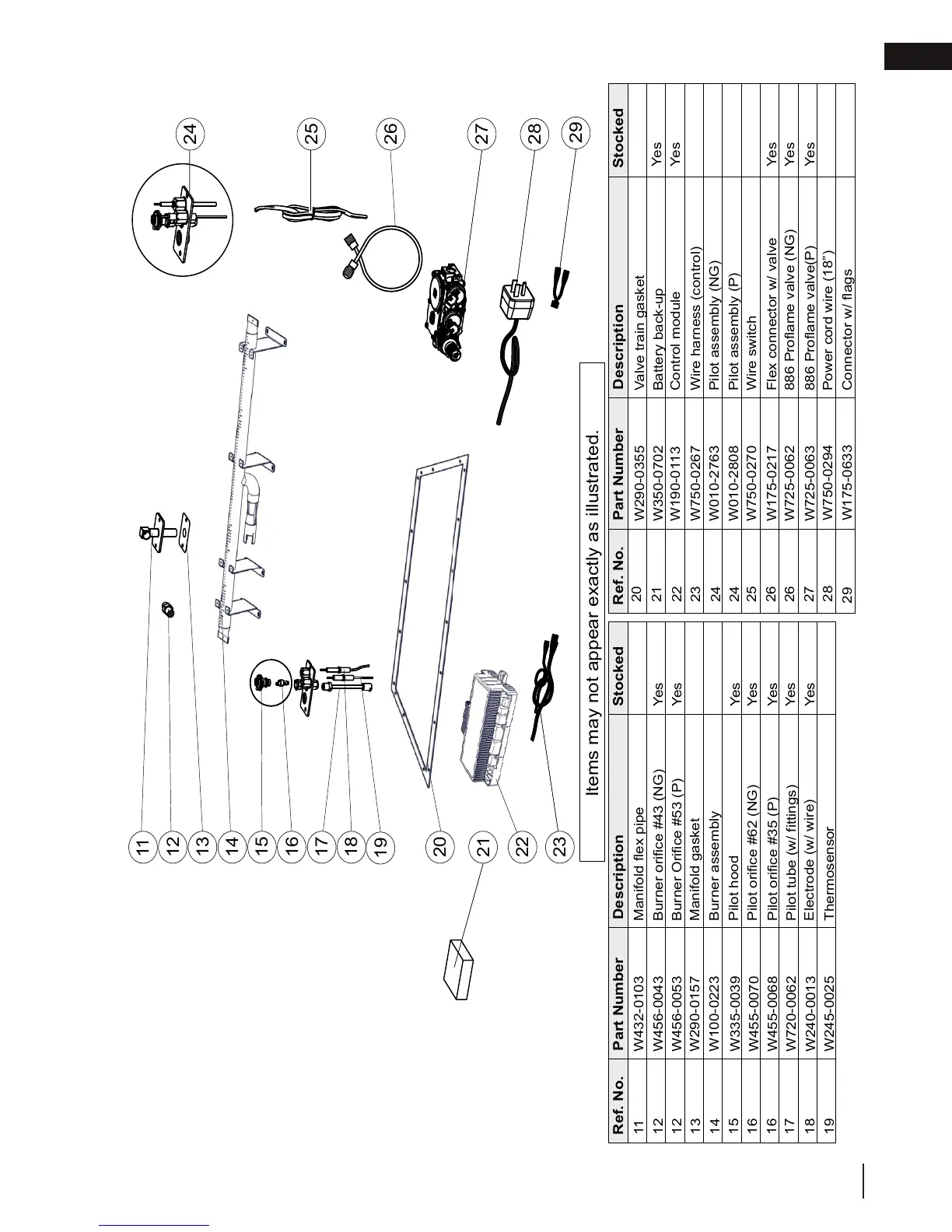 11
12
13
14
15
16
17
18
19
20
21
22
23
24
25
26
27
28
29

Items may not appear exactly as illustrated.

| Ref. No. | Part Number | Description | Stocked |
|---|---|---|---|
| 11 | W432-0103 | Manifold flex pipe | |
| 12 | W456-0043 | Burner orifice #43 (NG) | Yes |
| 12 | W456-0053 | Burner Orifice #53 (P) | Yes |
| 13 | W290-0157 | Manifold gasket | |
| 14 | W100-0223 | Burner assembly | |
| 15 | W335-0039 | Pilot hood | Yes |
| 16 | W455-0070 | Pilot orifice #62 (NG) | Yes |
| 16 | W455-0068 | Pilot orifice #35 (P) | Yes |
| 17 | W720-0062 | Pilot tube (w/ fittings) | Yes |
| 18 | W240-0013 | Electrode (w/ wire) | Yes |
| 19 | W245-0025 | Thermosensor | |

| Ref. No. | Part Number | Description | Stocked |
|---|---|---|---|
| 20 | W290-0355 | Valve train gasket | |
| 21 | W350-0702 | Battery back-up | Yes |
| 22 | W190-0113 | Control module | Yes |
| 23 | W750-0267 | Wire harness (control) | |
| 24 | W010-2763 | Pilot assembly (NG) | |
| 24 | W010-2808 | Pilot assembly (P) | |
| 25 | W750-0270 | Wire switch | |
| 26 | W175-0217 | Flex connector w/ valve | Yes |
| 26 | W725-0062 | 886 Proflame valve (NG) | Yes |
| 27 | W725-0063 | 886 Proflame valve(P) | Yes |
| 28 | W750-0294 | Power cord wire (18") | |
| 29 | W175-0633 | Connector w/ flags | |