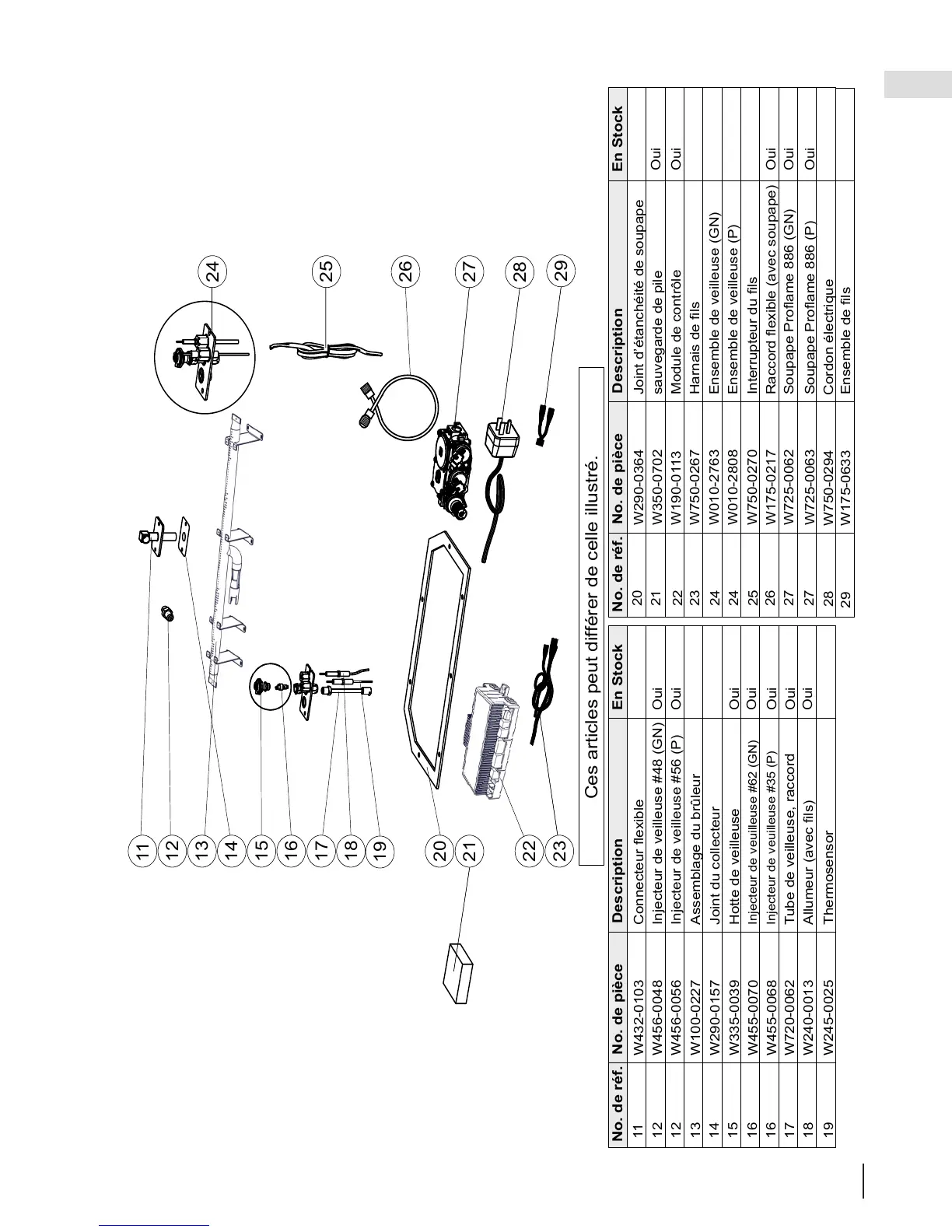 11
12
13
14
15
16
17
18
19
20
21
22
23
24
25
26
27
28
29

Ces articles peut différer de celle illustré.

| No. de réf. | No. de pièce | Description | En Stock |
|---|---|---|---|
| 11 | W432-0103 | Connecteur flexible | |
| 12 | W456-0048 | Injecteur de veilleuse #48 (GN) | Oui |
| 12 | W456-0056 | Injecteur de veilleuse #56 (P) | Oui |
| 13 | W100-0227 | Assemblage du brûleur | |
| 14 | W290-0157 | Joint du collecteur | |
| 15 | W335-0039 | Hotte de veilleuse | Oui |
| 16 | W455-0070 | Injecteur de veuilleuse #62 (GN) | Oui |
| 16 | W455-0068 | Injecteur de veuilleuse #35 (P) | Oui |
| 17 | W720-0062 | Tube de veilleuse, raccord | Oui |
| 18 | W240-0013 | Allumeur (avec fils) | Oui |
| 19 | W245-0025 | Thermosensor | |

| No. de réf. | No. de pièce | Description | En Stock |
|---|---|---|---|
| 20 | W290-0364 | Joint d'étanchéité de soupape | |
| 21 | W350-0702 | sauvegarde de pile | Oui |
| 22 | W190-0113 | Module de contrôle | Oui |
| 23 | W750-0267 | Harnais de fils | |
| 24 | W010-2763 | Ensemble de veilleuse (GN) | |
| 24 | W010-2808 | Ensemble de veilleuse (P) | |
| 25 | W750-0270 | Interrupteur du fils | |
| 26 | W175-0217 | Raccord flexible (avec soupape) | Oui |
| 27 | W725-0062 | Soupape Proflame 886 (GN) | Oui |
| 27 | W725-0063 | Soupape Proflame 886 (P) | Oui |
| 28 | W750-0294 | Cordon électrique | |
| 29 | W175-0633 | Ensemble de fils | |