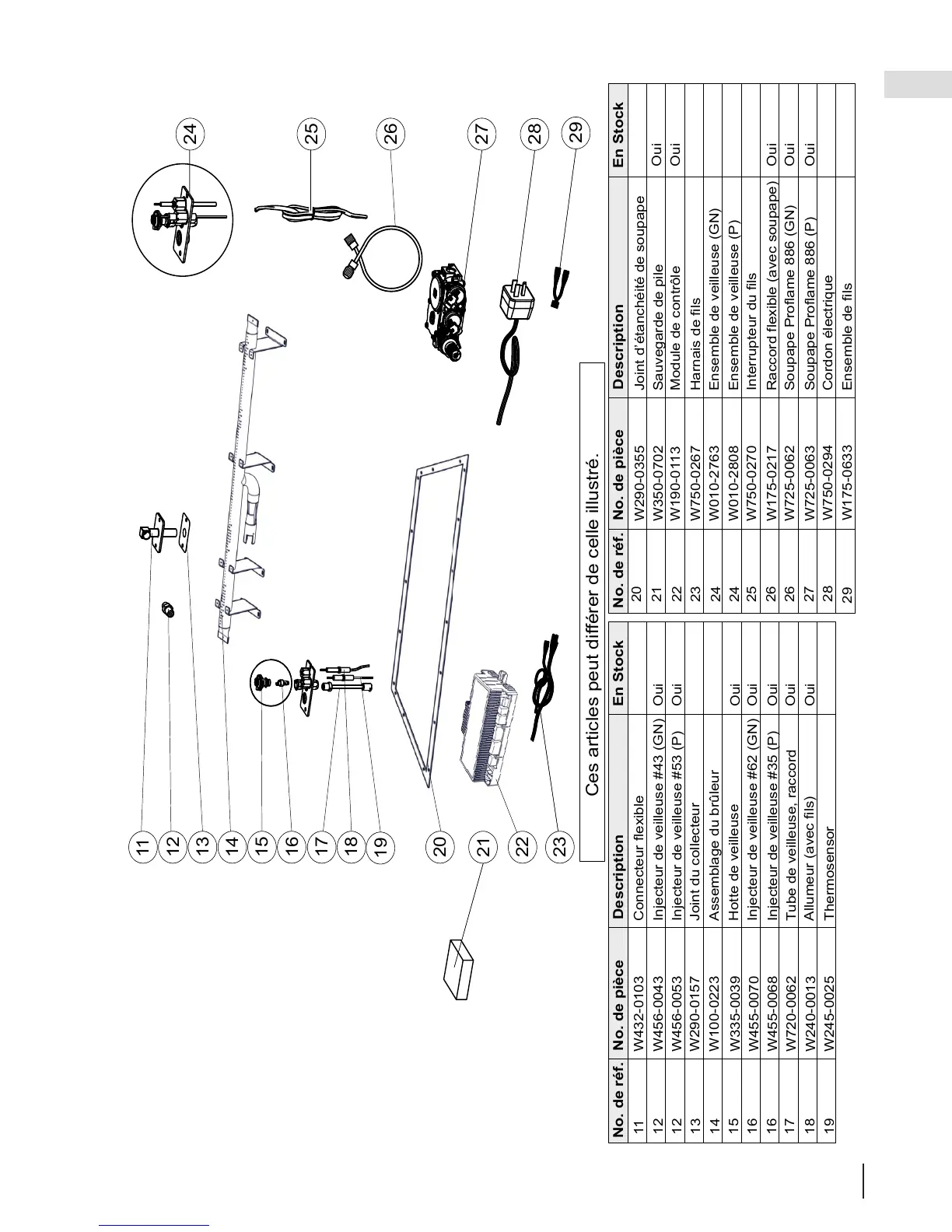 11
12
13
14
15
16
17
18
19
20
21
22
23
24
25
26
27
28
29

Ces articles peut différer de celle illustré.

| No. de réf. | No. de pièce | Description | En Stock |
|---|---|---|---|
| 11 | W432-0103 | Connecteur flexible | |
| 12 | W456-0043 | Injecteur de veilleuse #43 (GN) | Oui |
| 12 | W456-0053 | Injecteur de veilleuse #53 (P) | Oui |
| 13 | W290-0157 | Joint du collecteur | |
| 14 | W100-0223 | Assemblage du brûleur | |
| 15 | W335-0039 | Hotte de veilleuse | Oui |
| 16 | W455-0070 | Injecteur de veilleuse #62 (GN) | Oui |
| 16 | W455-0068 | Injecteur de veilleuse #35 (P) | Oui |
| 17 | W720-0062 | Tube de veilleuse, raccord | Oui |
| 18 | W240-0013 | Allumeur (avec fils) | Oui |
| 19 | W245-0025 | Thermosensor | |

| No. de réf. | No. de pièce | Description | En Stock |
|---|---|---|---|
| 20 | W290-0355 | Joint d'étanchéité de soupape | |
| 21 | W350-0702 | Sauvegarde de pile | Oui |
| 22 | W190-0113 | Module de contrôle | Oui |
| 23 | W750-0267 | Harnais de fils | |
| 24 | W010-2763 | Ensemble de veilleuse (GN) | |
| 24 | W010-2808 | Ensemble de veilleuse (P) | |
| 25 | W750-0270 | Interrupteur du fils | |
| 26 | W175-0217 | Raccord flexible (avec soupape) | Oui |
| 26 | W725-0062 | Soupape Proflame 886 (GN) | Oui |
| 27 | W725-0063 | Soupape Proflame 886 (P) | Oui |
| 28 | W750-0294 | Cordon électrique | |
| 29 | W175-0633 | Ensemble de fils | |