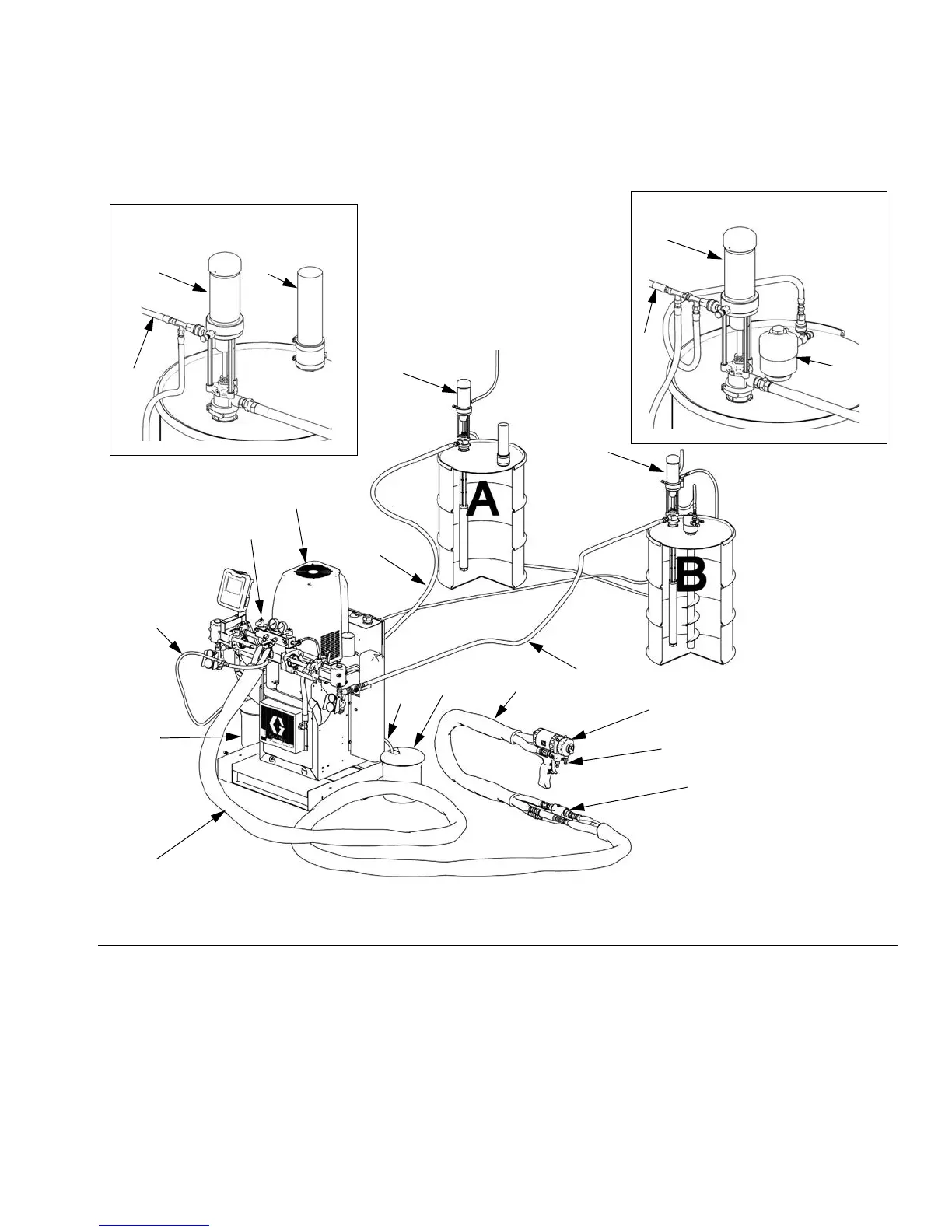 A

B