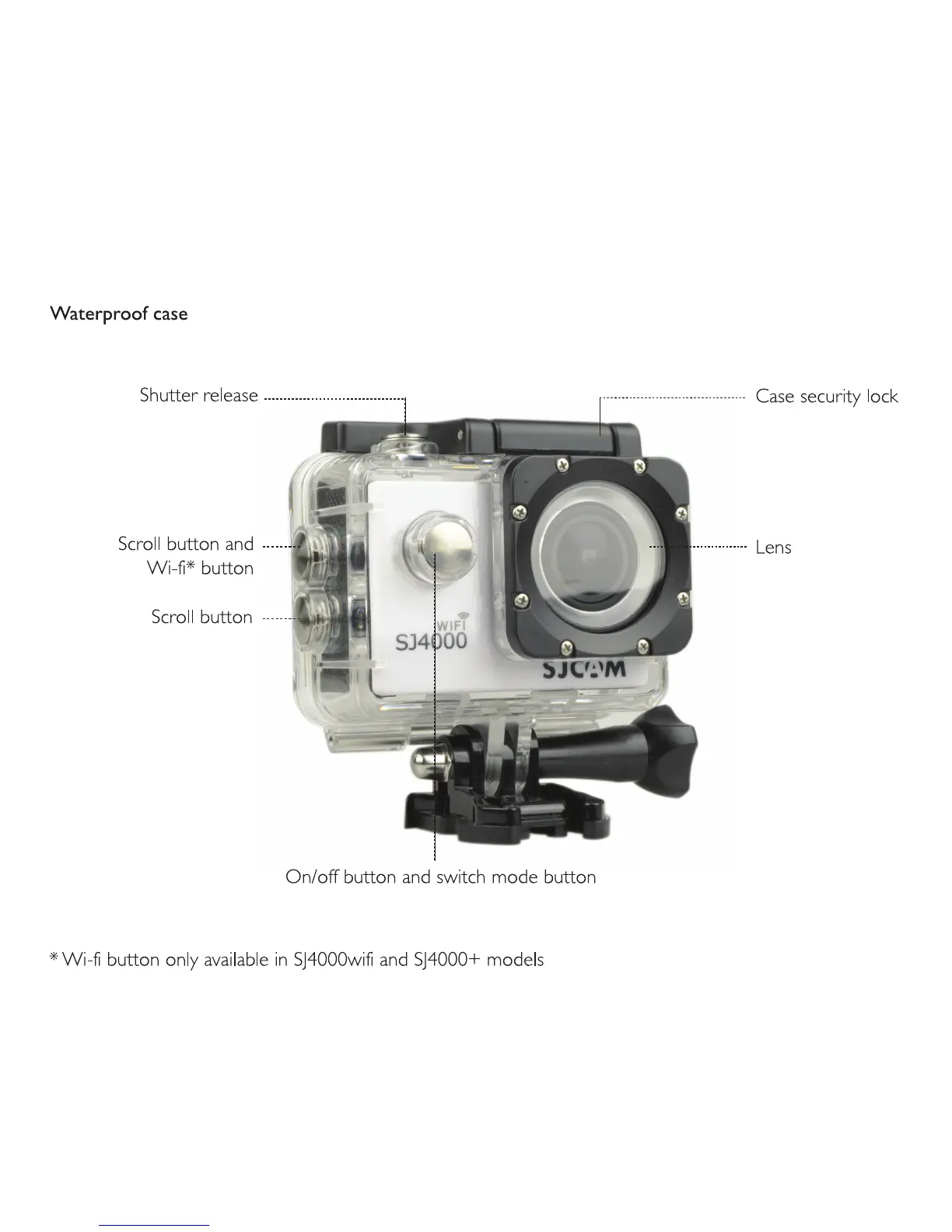 Waterproof case

Shutter release

Case security lock

Scroll button and Wi-fi* button

Lens

Scroll button

WIFI
SJ4000

SJCAM

On/off button and switch mode button

* Wi-fi button only available in SJ4000wifi and SJ4000+ models