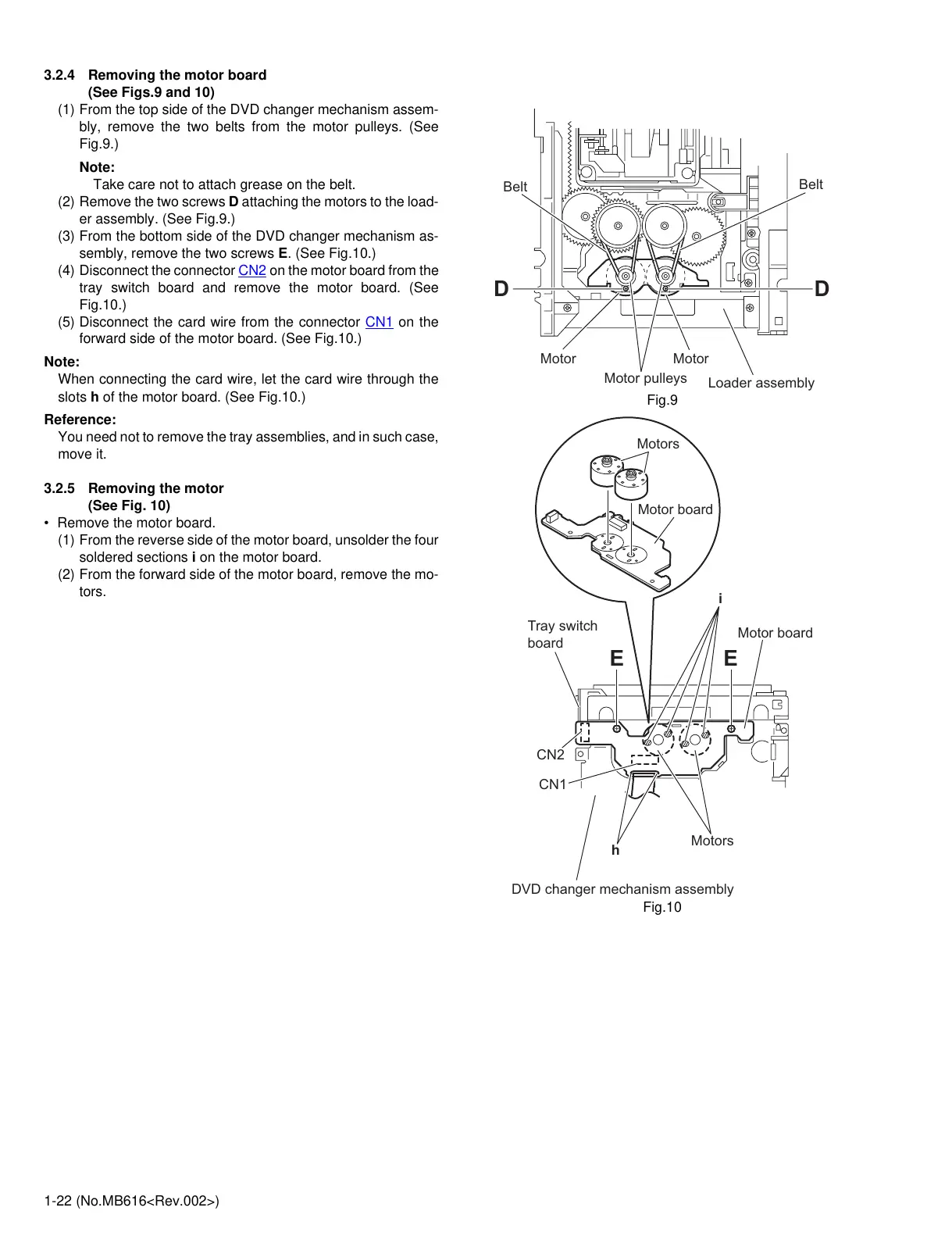 3.2.4 Removing the motor board
(See Figs.9 and 10)
(1) From the top side of the DVD changer mechanism assembly, remove the two belts from the motor pulleys. (See Fig.9.)

Note:
Take care not to attach grease on the belt.
(2) Remove the two screws D attaching the motors to the loader assembly. (See Fig.9.)
(3) From the bottom side of the DVD changer mechanism assembly, remove the two screws E. (See Fig.10.)
(4) Disconnect the connector CN2 on the motor board from the tray switch board and remove the motor board. (See Fig.10.)
(5) Disconnect the card wire from the connector CN1 on the forward side of the motor board. (See Fig.10.)

Note:
When connecting the card wire, let the card wire through the slots h of the motor board. (See Fig.10.)

Reference:
You need not to remove the tray assemblies, and in such case, move it.

3.2.5 Removing the motor
(See Fig. 10)
• Remove the motor board.
(1) From the reverse side of the motor board, unsolder the four soldered sections i on the motor board.
(2) From the forward side of the motor board, remove the motors.

Belt
Belt
D
D
Motor
Motor
Motor pulleys
Loader assembly
Fig.9

Motors
Motor board
i
Tray switch board
Motor board
E
E
CN2
CN1
h
Motors
DVD changer mechanism assembly
Fig.10

1-22 (No.MB616<Rev.002>)