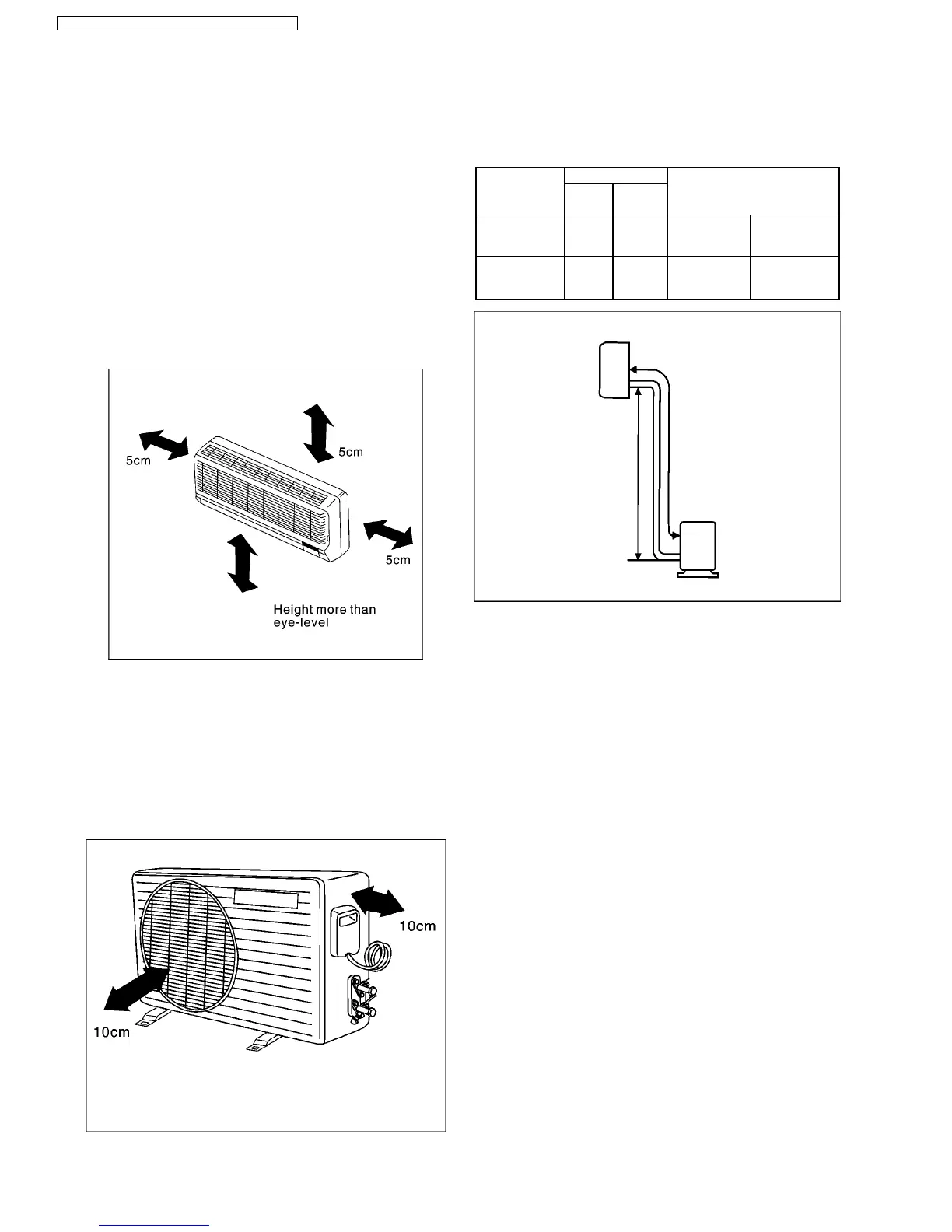 5cm

5cm

5cm

Height more than eye-level

10cm

10cm