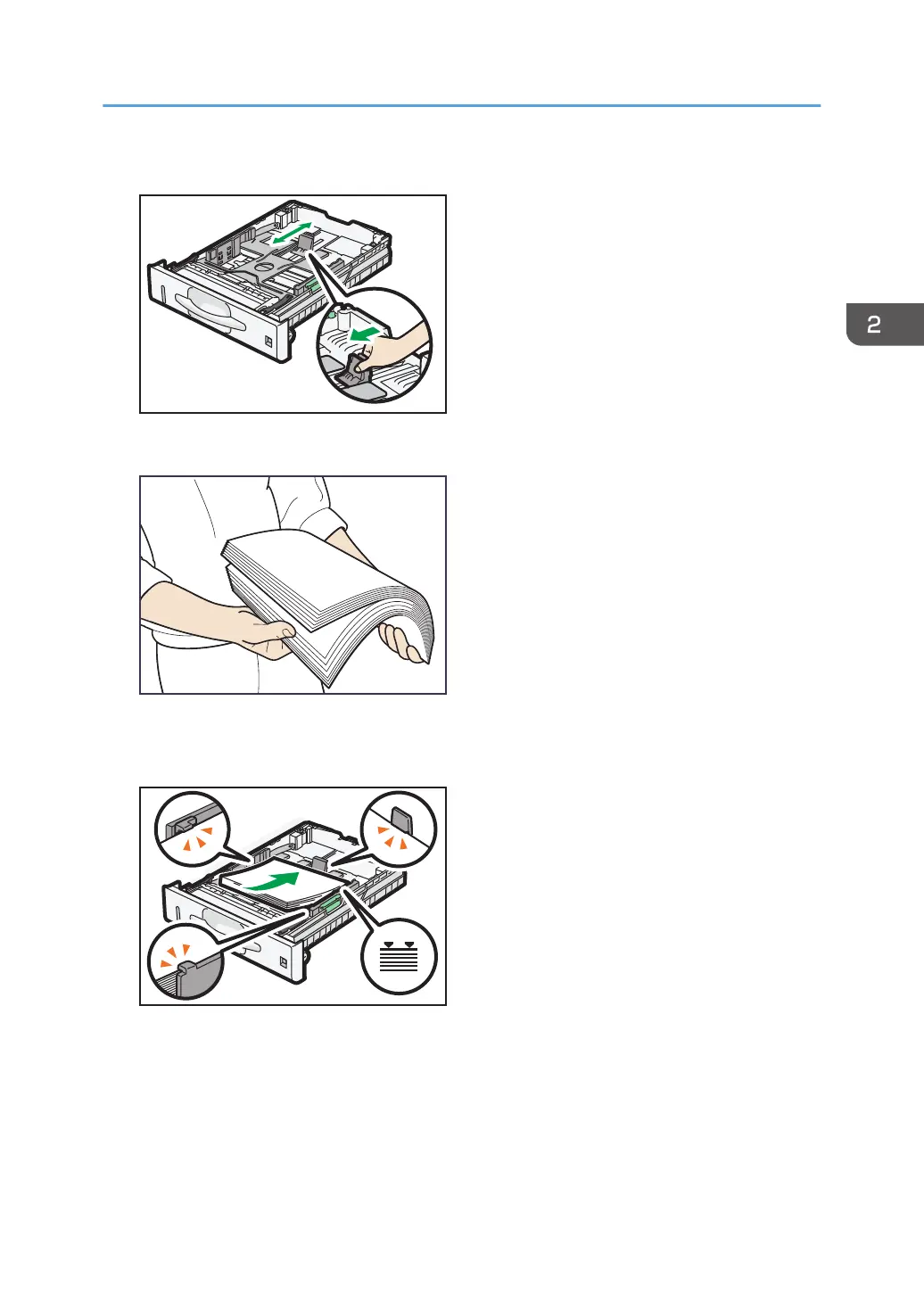 2