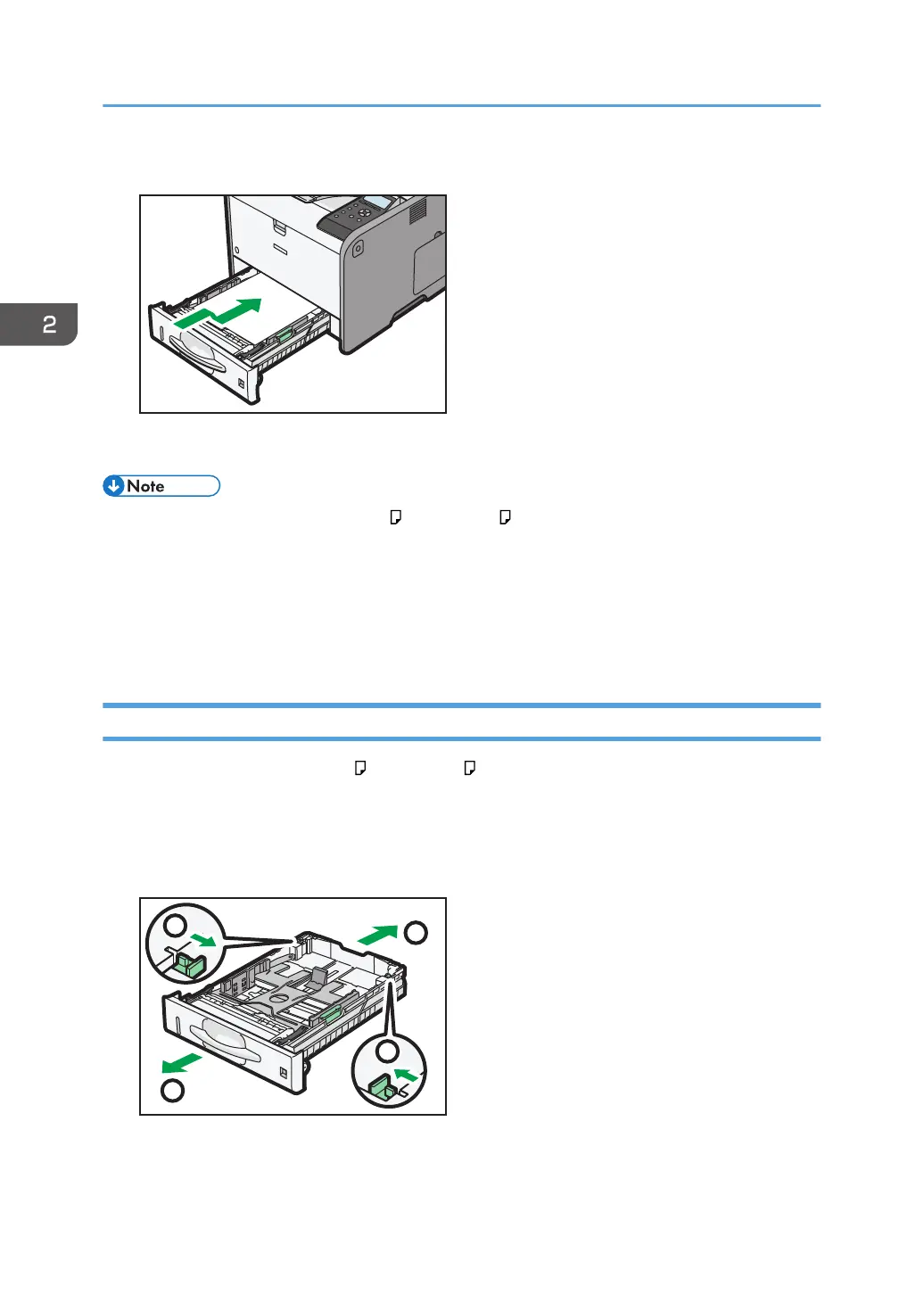 2

Note