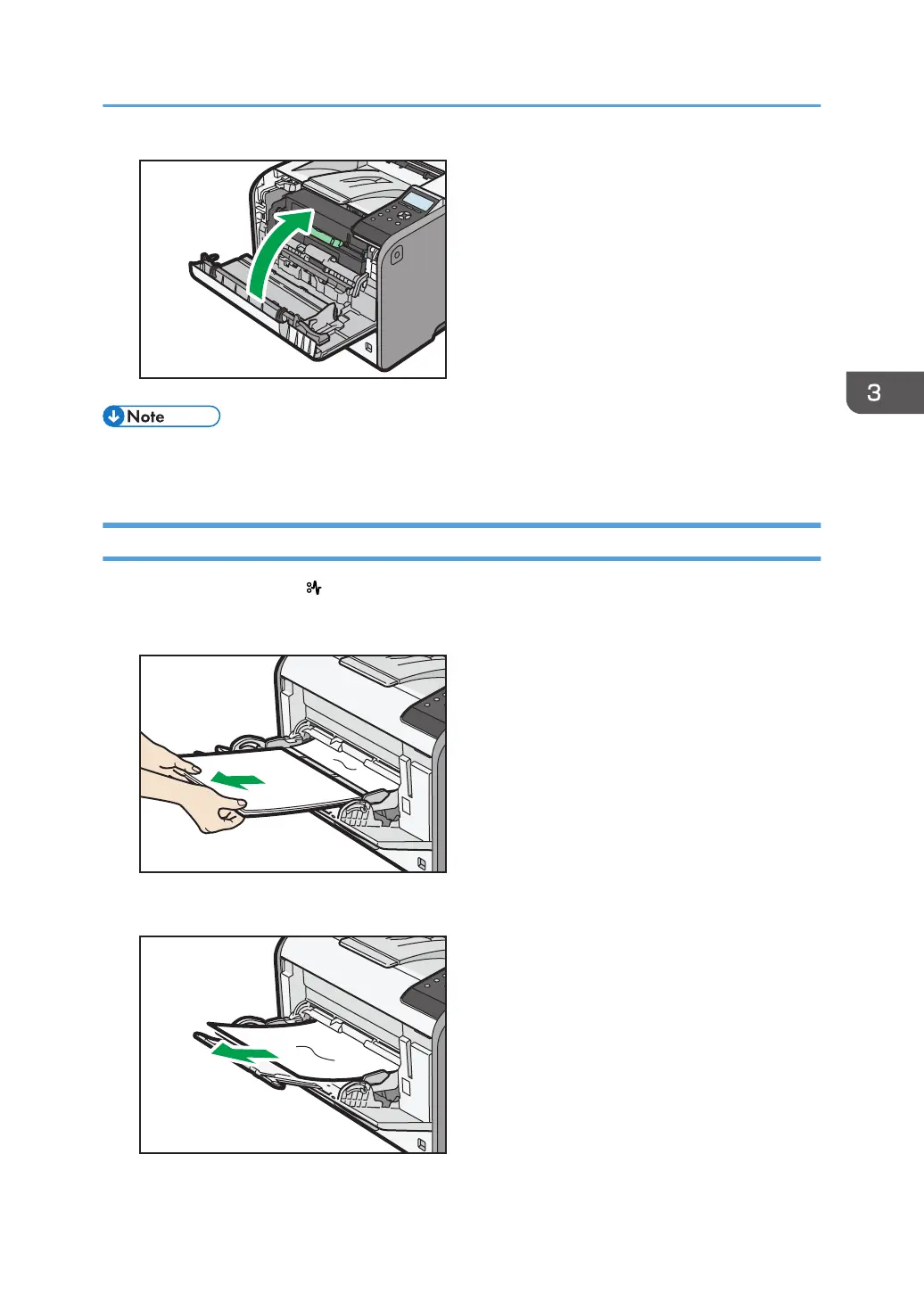 Note

3