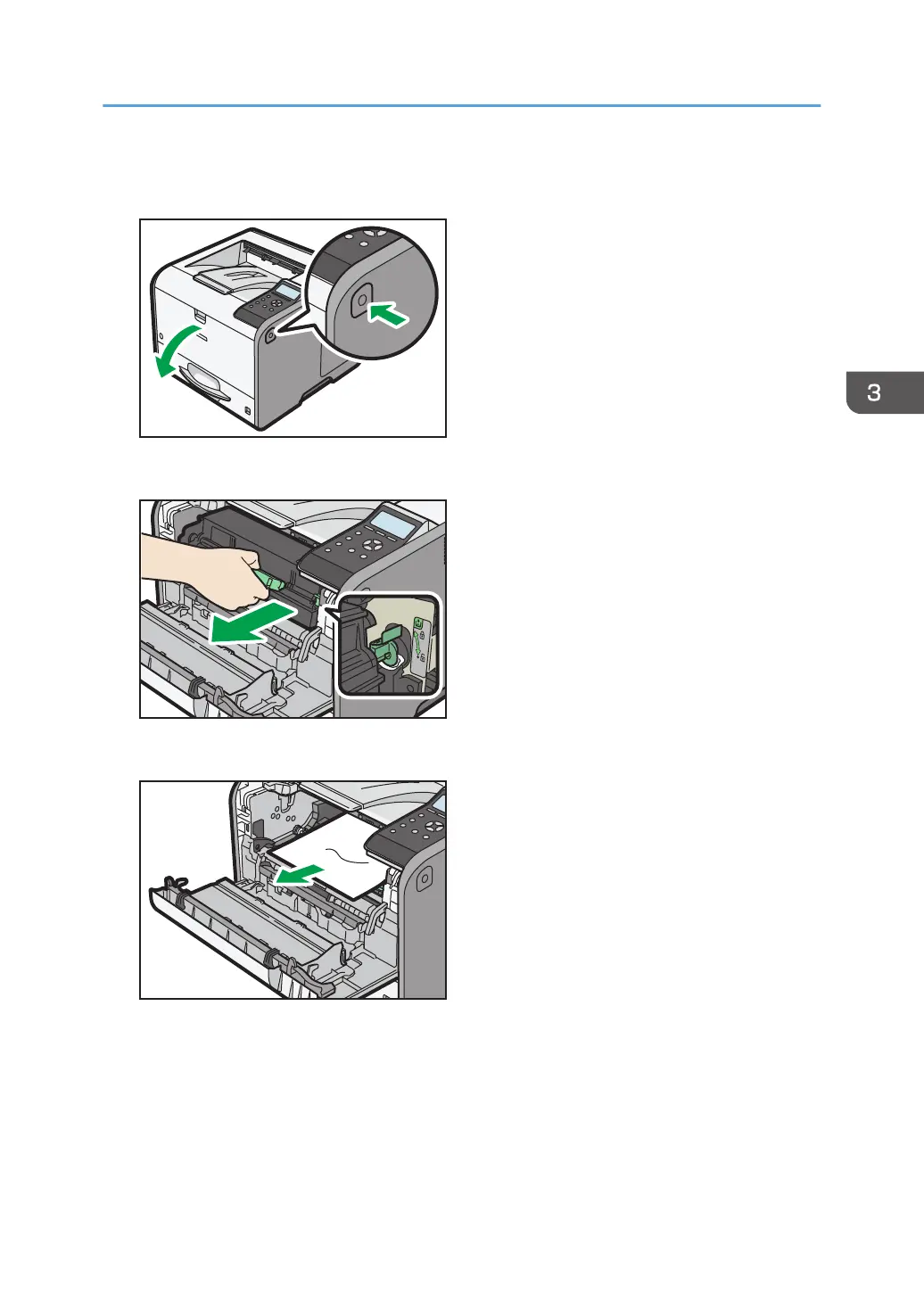 3