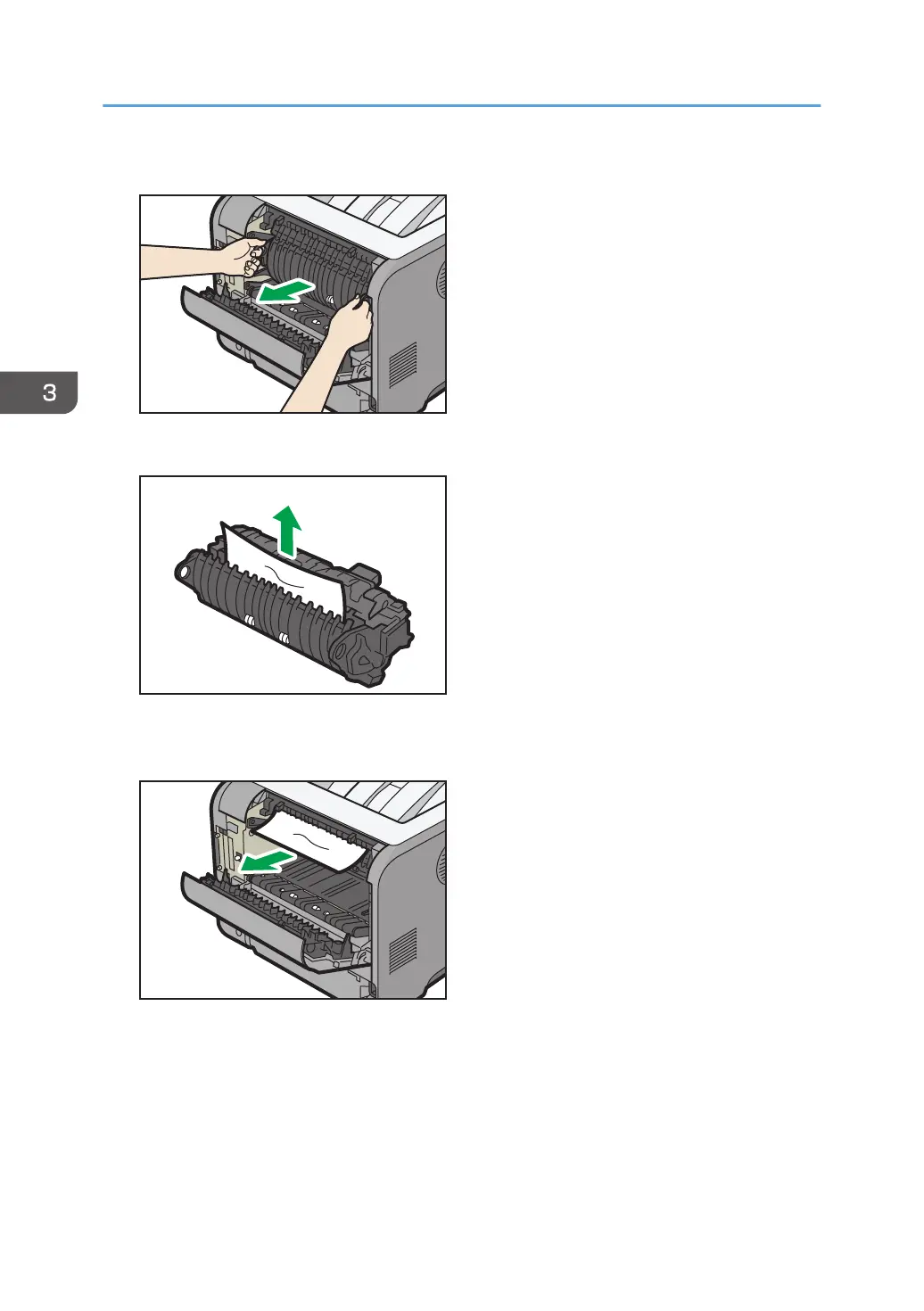 3